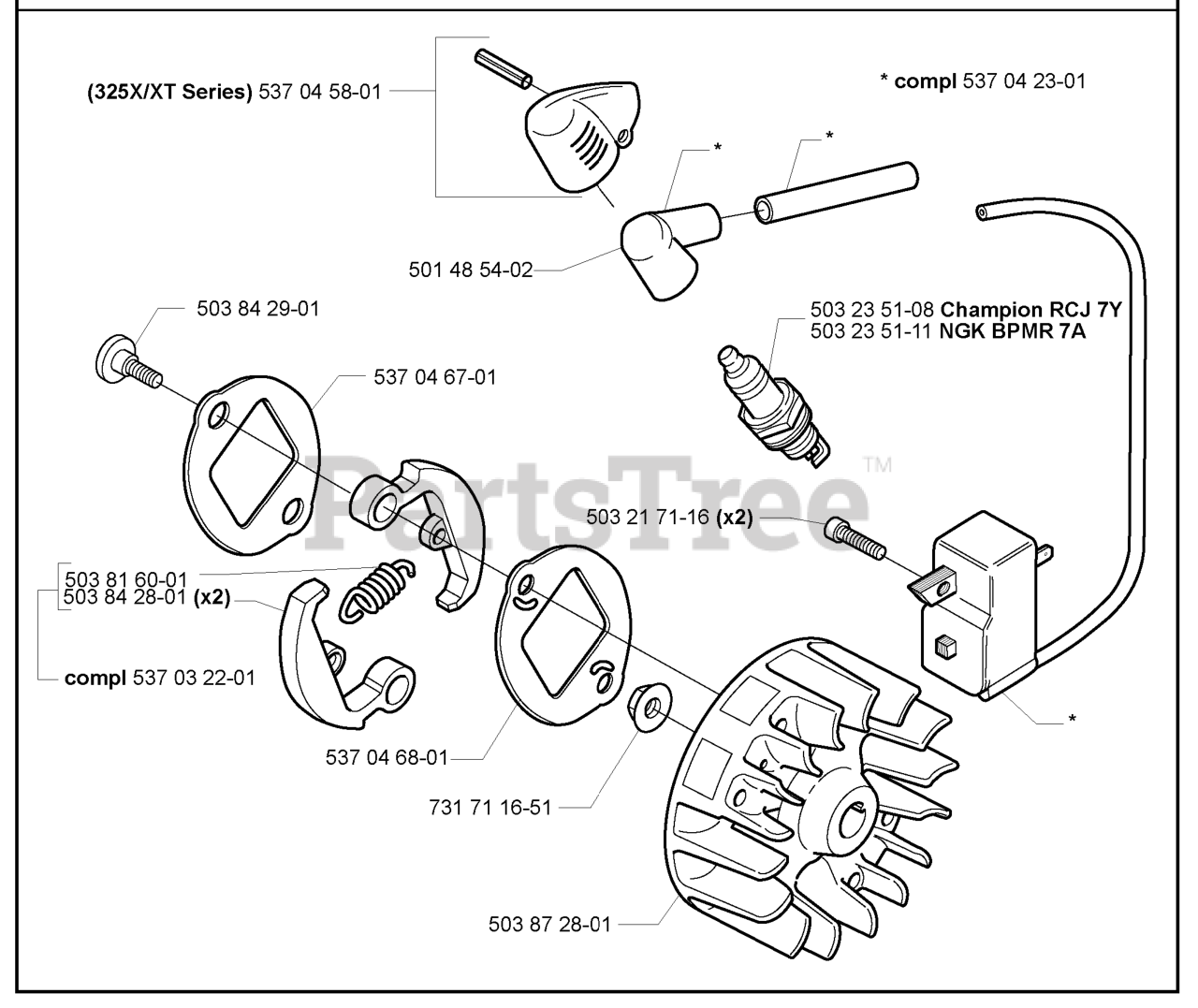 (325X/XT Series) 537 04 58-01

* compl 537 04 23-01

*

*

501 48 54-02

503 84 29-01

503 23 51-08 Champion RCJ 7Y
503 23 51-11 NGK BPMR 7A

537 04 67-01

PartsTree™

503 21 71-16 (x2)

503 81 60-01
503 84 28-01 (x2)

compl 537 03 22-01

*

537 04 68-01

731 71 16-51

503 87 28-01