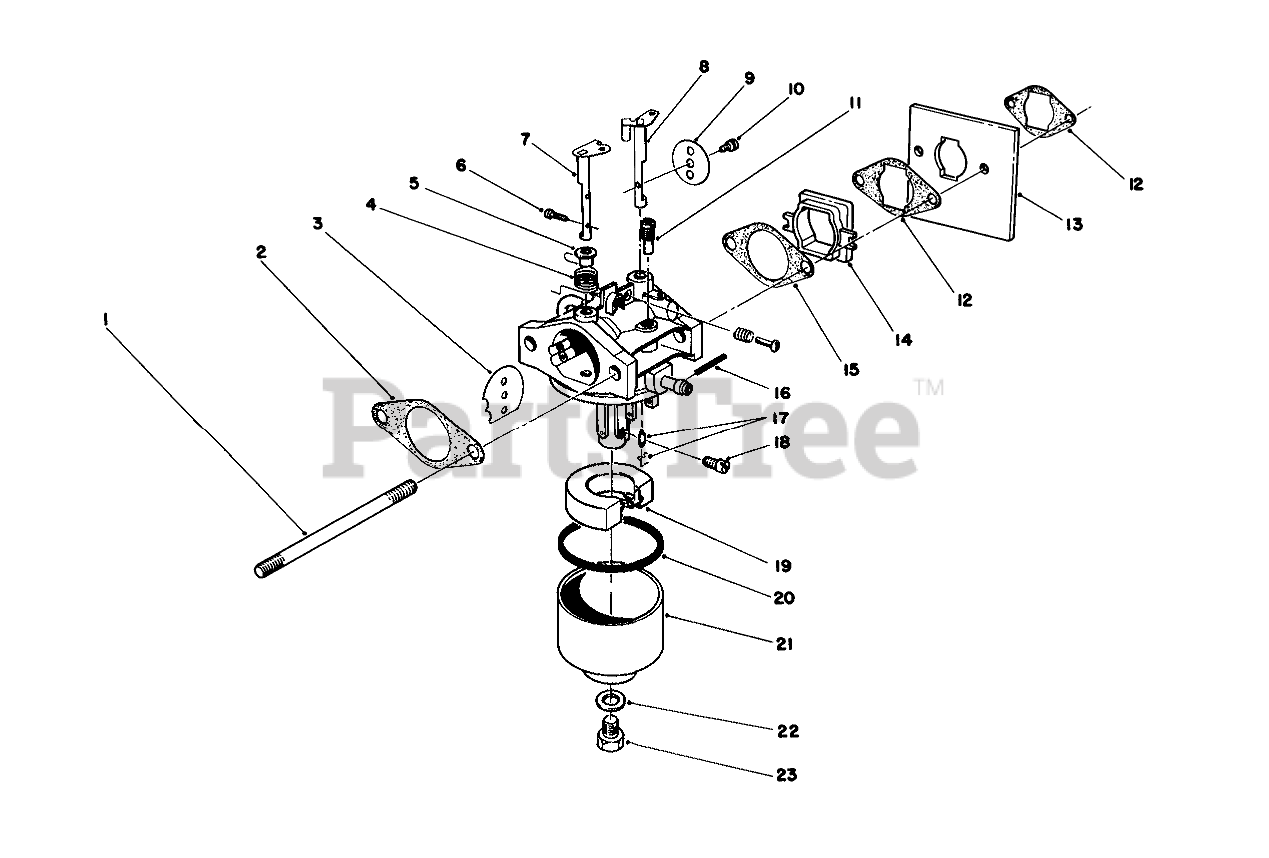 8
9
10
11
7
6
5
4
3
2
1
12
13
12
14
15
16
17
18
19
20
21
22
23
PartsTree™