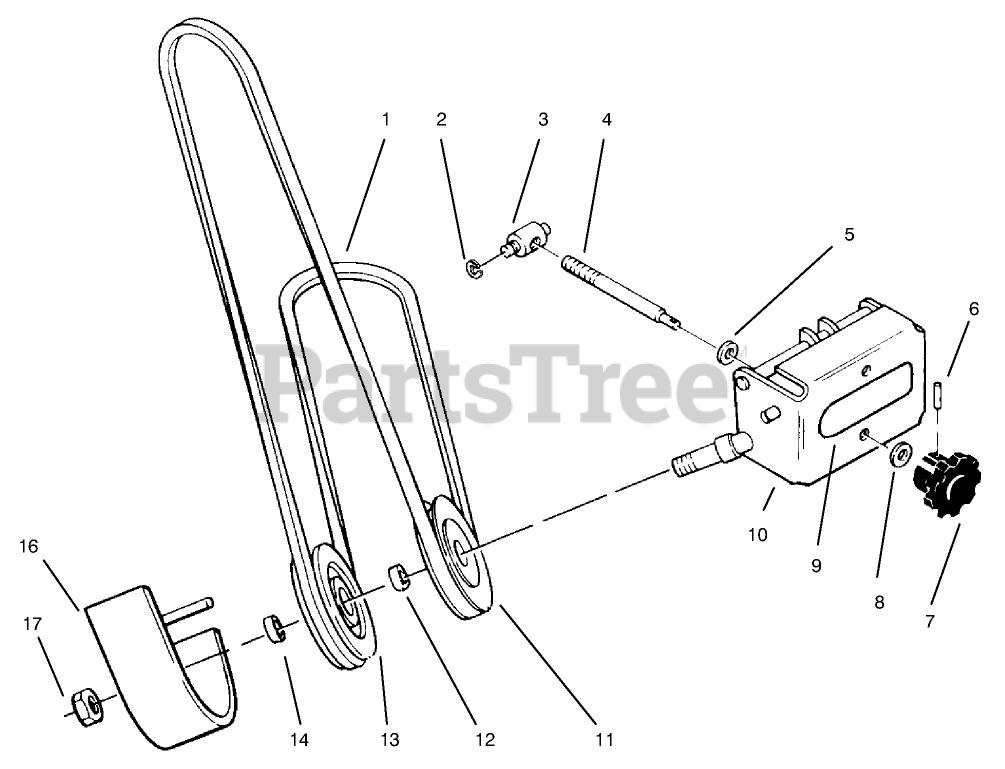 1
2
3
4
5
6
PartsTree
16
17
10
9
8
7
14
13
12
11