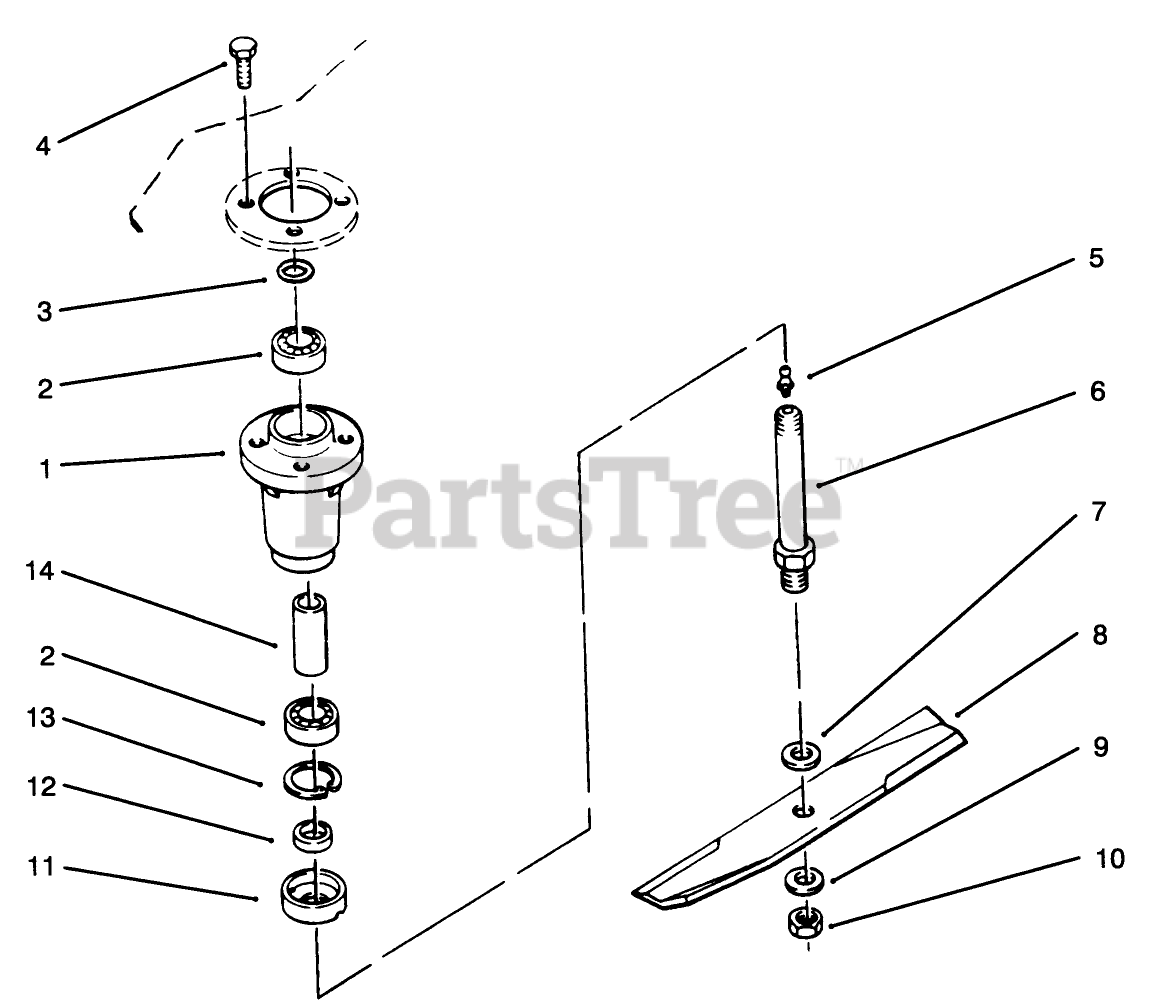 4
3
2
1
14
2
13
12
11
5
6
7
8
9
10
PartsTree™