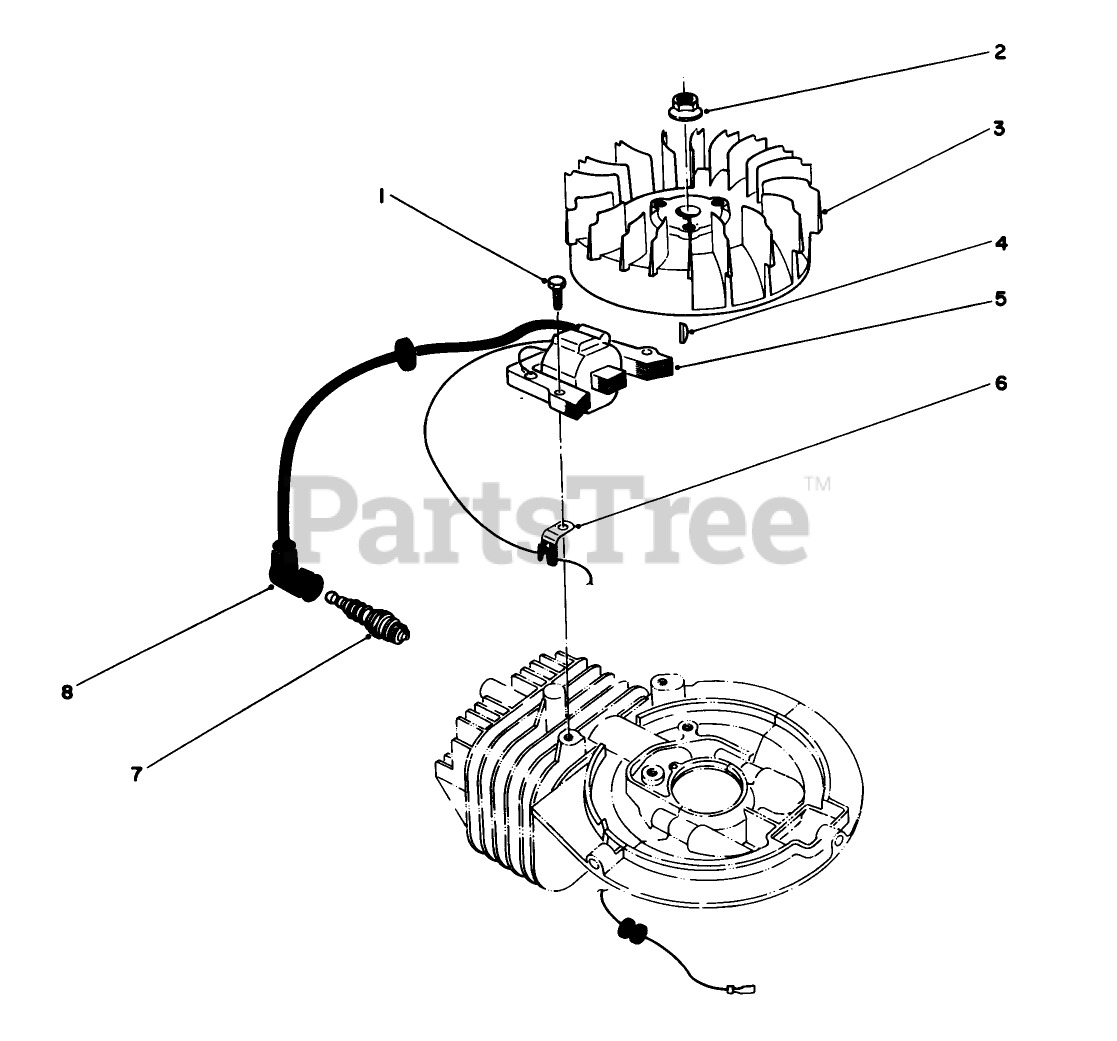 2
3
1
4
5
6
PartsTree™
8
7