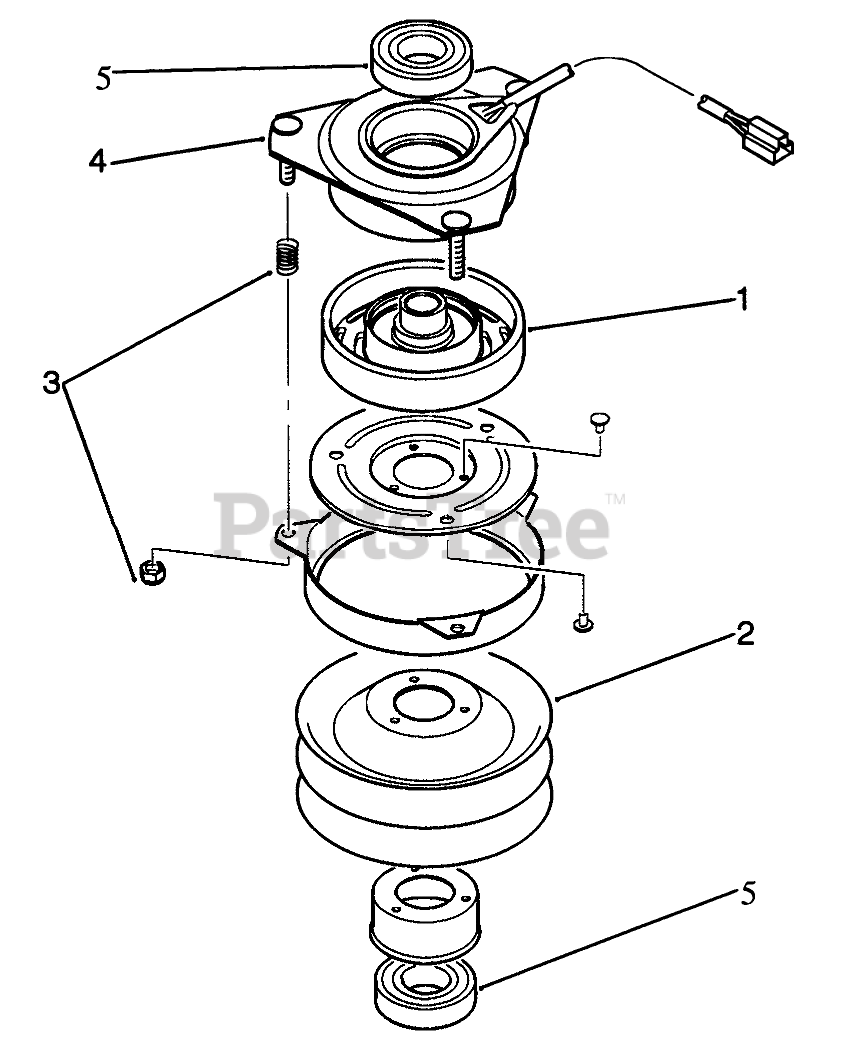 5
4
1
3
PartsTree™
2
5