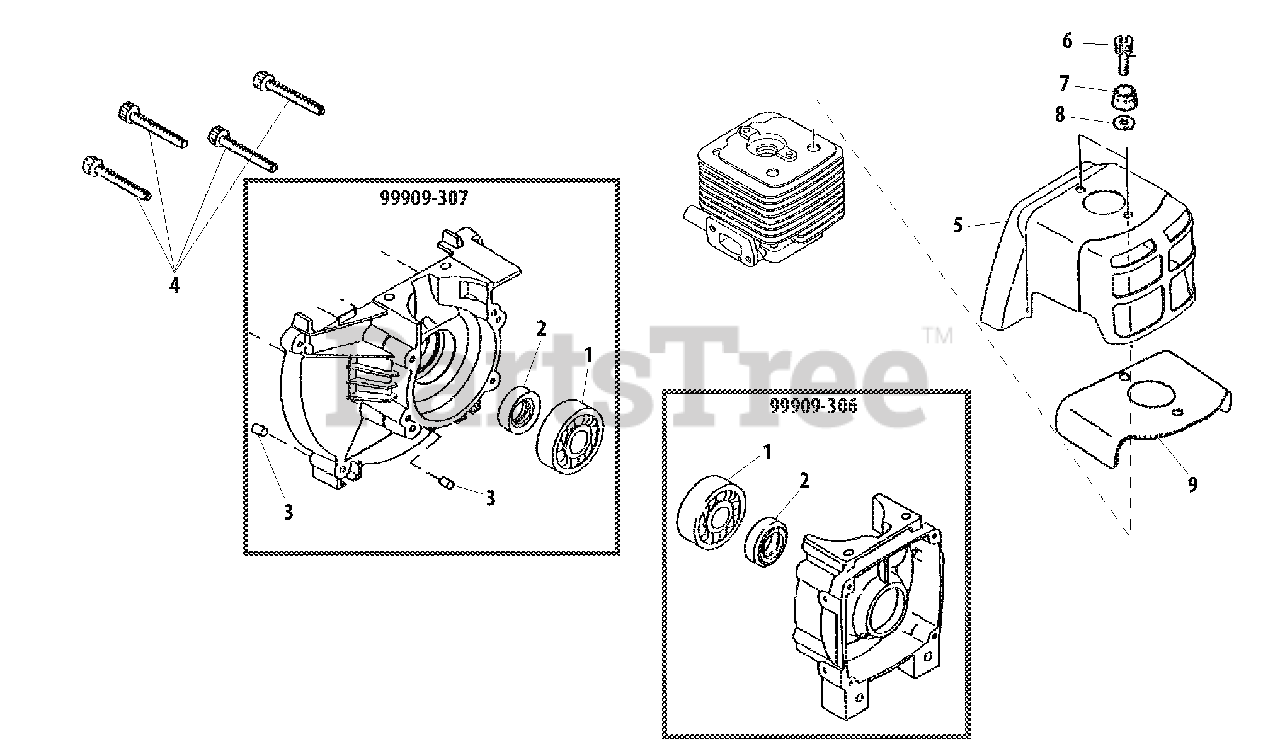 6
7
8
5
4
99909-307
2
1
3
3
PartsTree™
99909-306
1
2
9