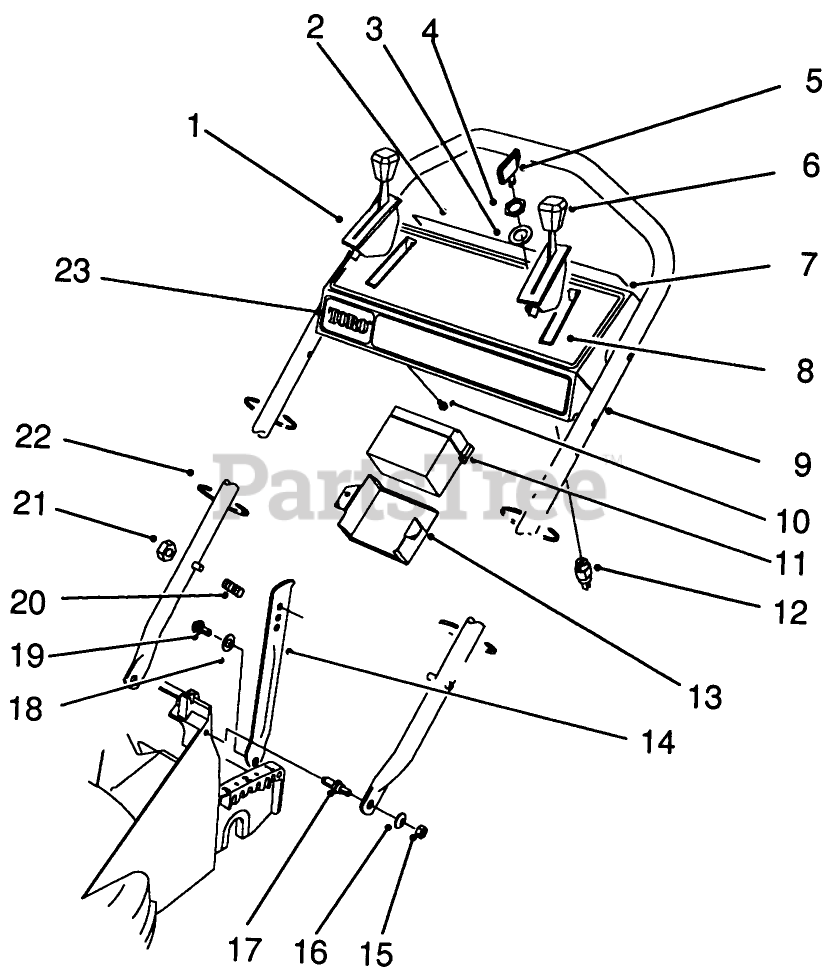 1
2
3
4
5
6
7
8
9
10
11
12
13
14
15
16
17
18
19
20
21
22
23
TORO
PartsTree