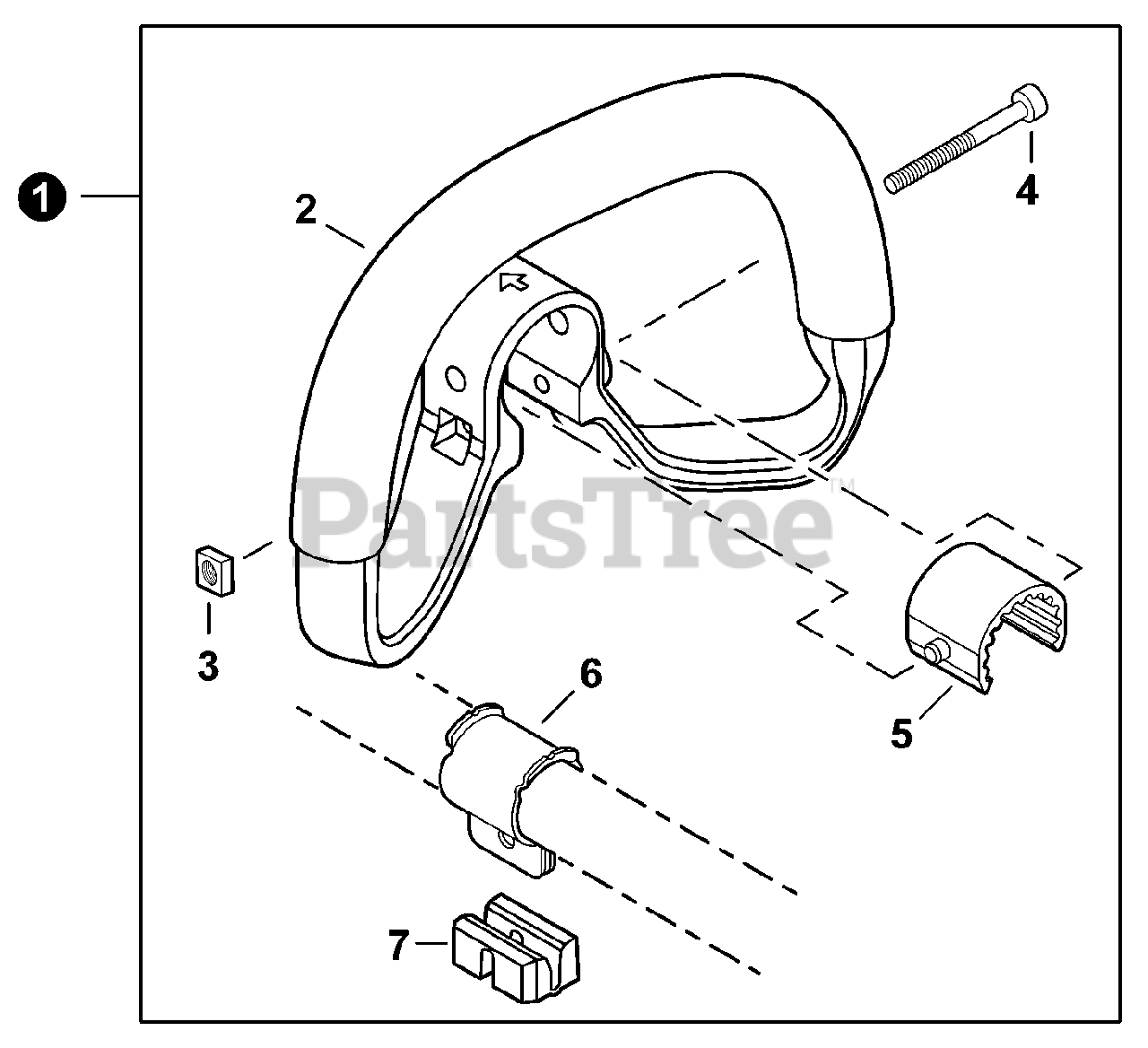 1
2
4
PartsTree™
3
6
5
7