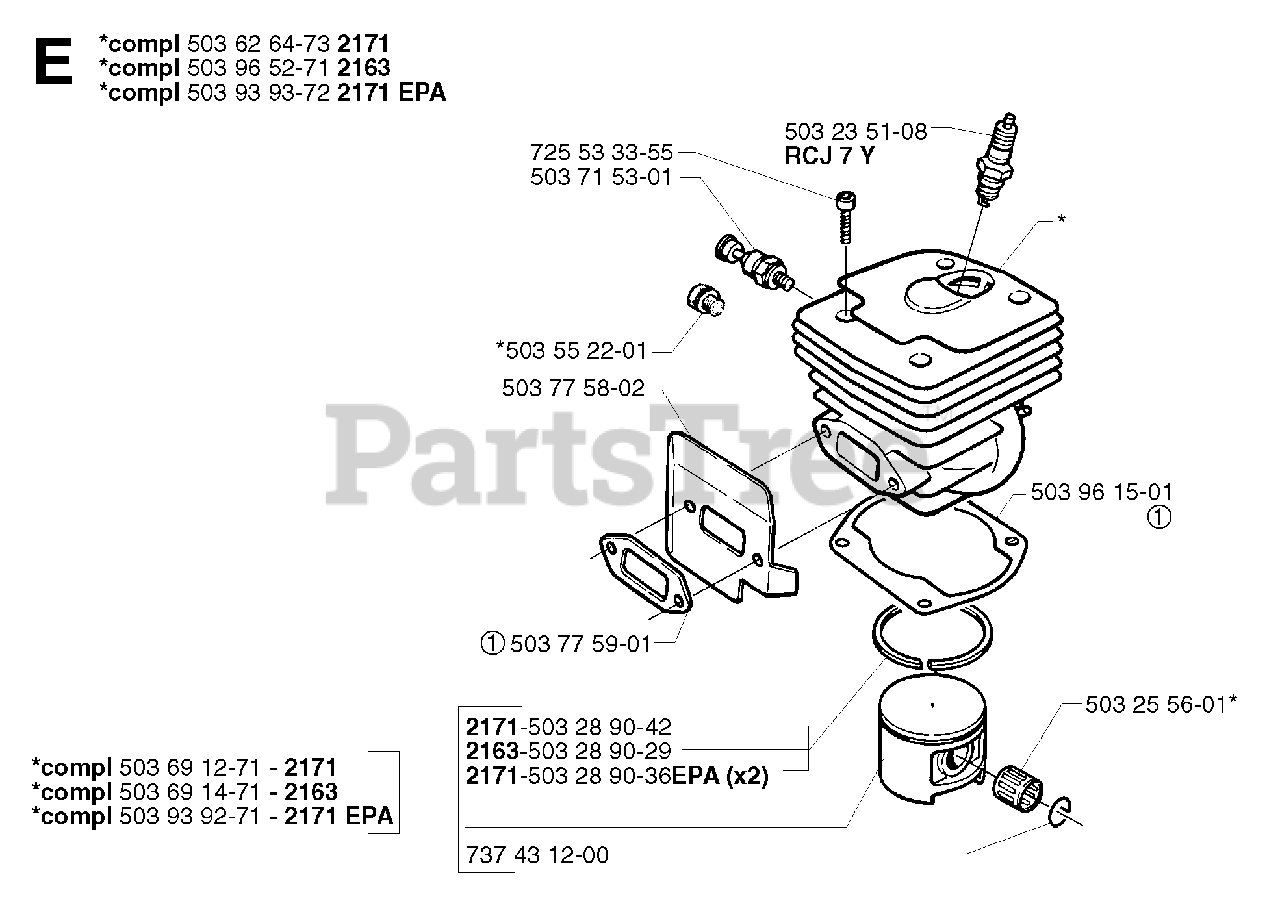 E
*compl 503 62 64-73 2171
*compl 503 96 52-71 2163
*compl 503 93 93-72 2171 EPA

503 23 51-08
RCJ 7 Y

725 53 33-55
503 71 53-01

*

*503 55 22-01

503 77 58-02

PartsTree

503 96 15-01
①

① 503 77 59-01

2171-503 28 90-42
2163-503 28 90-29
2171-503 28 90-36EPA (x2)

503 25 56-01*

*compl 503 69 12-71 - 2171
*compl 503 69 14-71 - 2163
*compl 503 93 92-71 - 2171 EPA

737 43 12-00