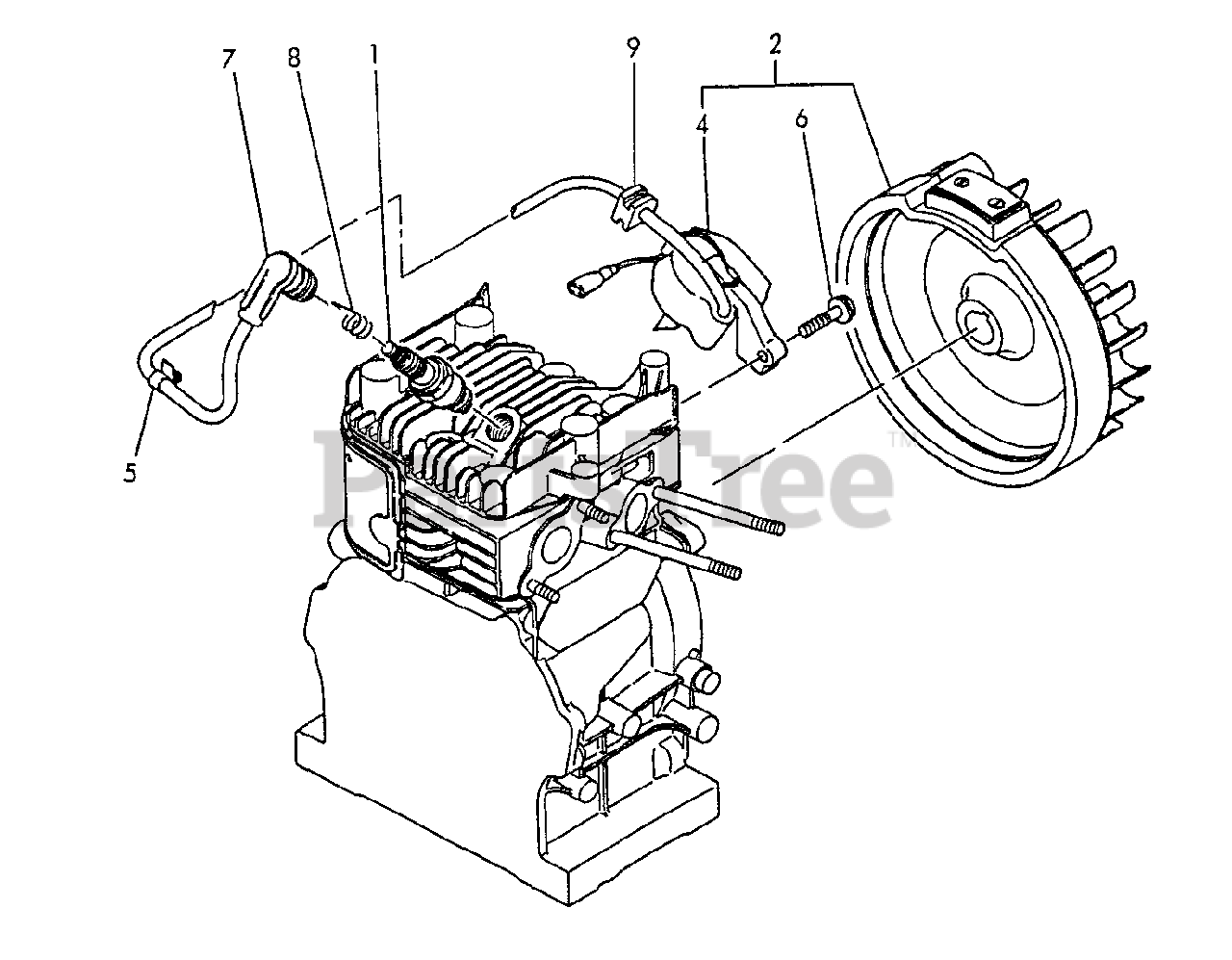 7
8
1
9
2
4
6
5
PartsTree™