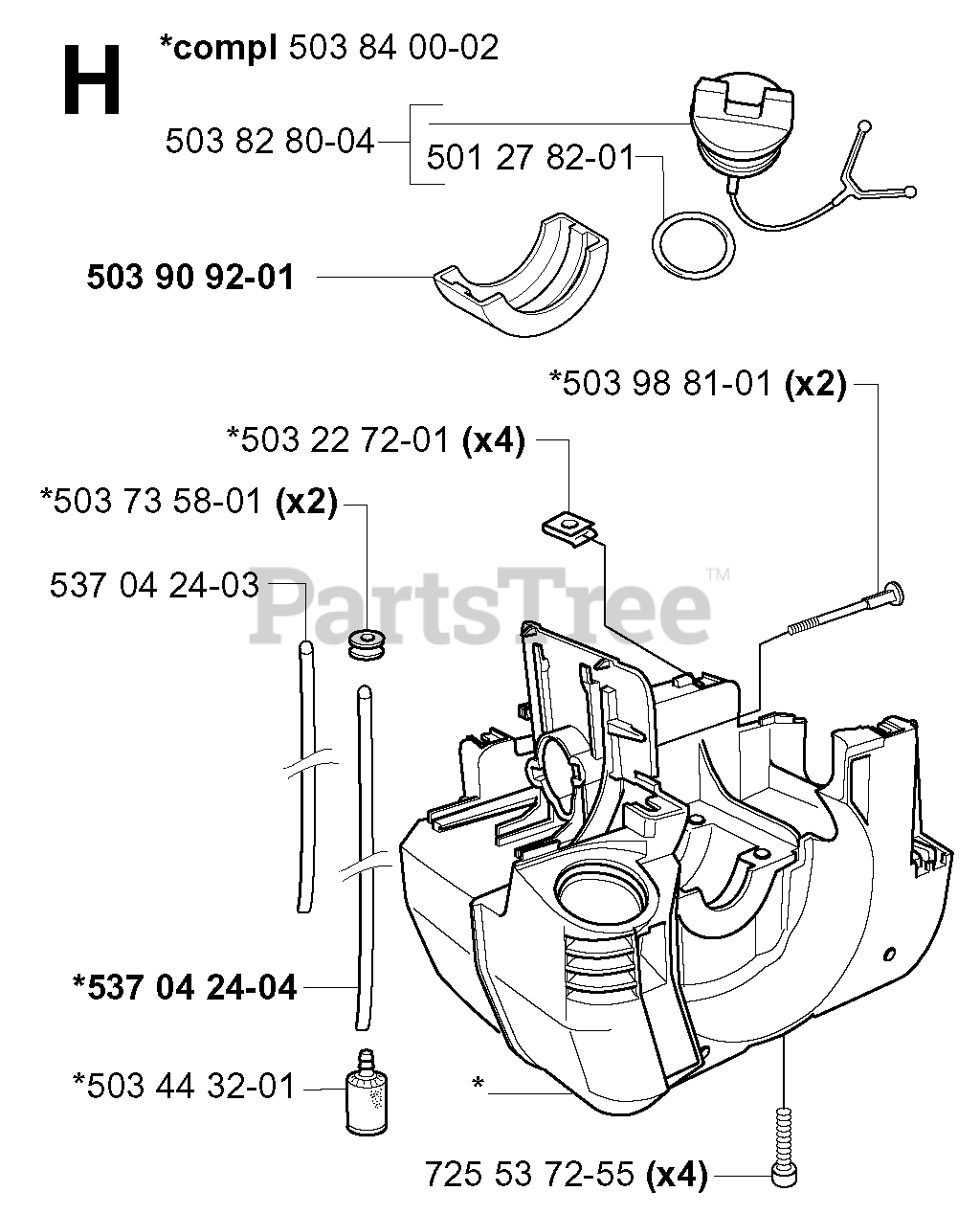 H

*compl 503 84 00-02

503 82 80-04

501 27 82-01

503 90 92-01

*503 98 81-01 (x2)

*503 22 72-01 (x4)

*503 73 58-01 (x2)

537 04 24-03

PartsTree™

*537 04 24-04

*503 44 32-01

*

725 53 72-55 (x4)