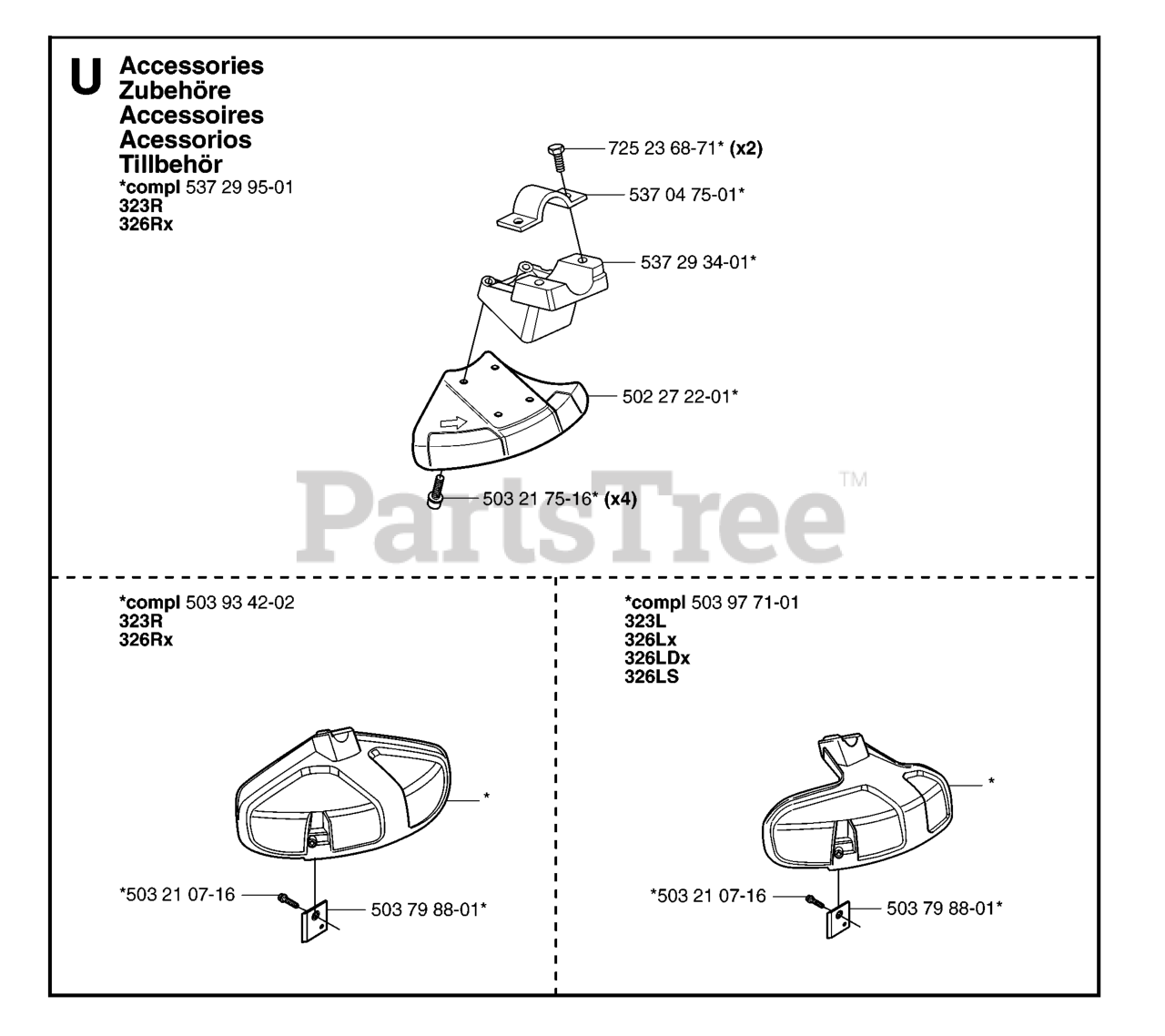 U Accessories
Zubehöre
Accessoires
Acessorios
Tillbehör
*compl 537 29 95-01
323R
326Rx

725 23 68-71* (x2)
537 04 75-01*
537 29 34-01*
502 27 22-01*
503 21 75-16* (x4)

PartsTree™

*compl 503 93 42-02
323R
326Rx

*
*503 21 07-16
503 79 88-01*

*compl 503 97 71-01
323L
326Lx
326LDx
326LS

*
*503 21 07-16
503 79 88-01*