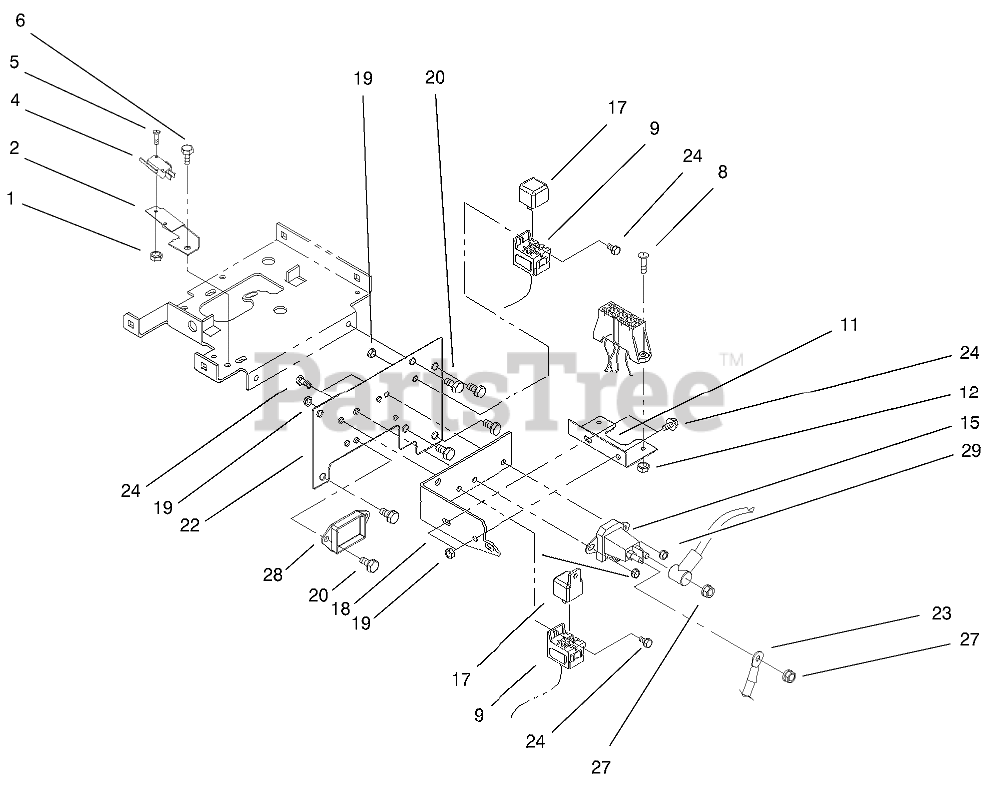 6
5
4
2
1
19
20
17
9
24
8
11
24
12
15
29
PartsTree™
24
19
22
28
20
18
19
17
9
24
27
23
27