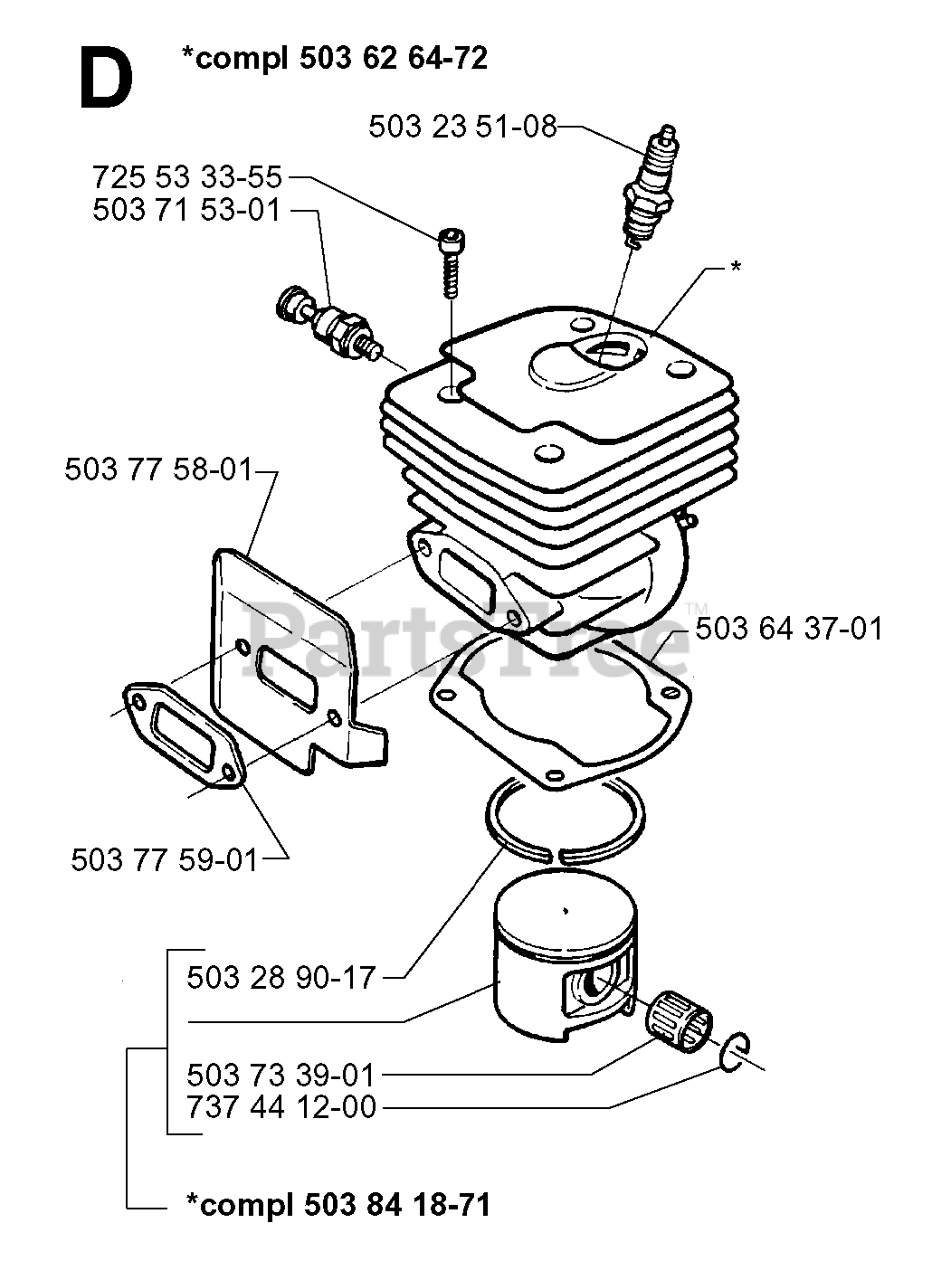 D *compl 503 62 64-72

503 23 51-08

725 53 33-55
503 71 53-01

*

503 77 58-01

PartsTree™

503 64 37-01

503 77 59-01

503 28 90-17

503 73 39-01
737 44 12-00

*compl 503 84 18-71