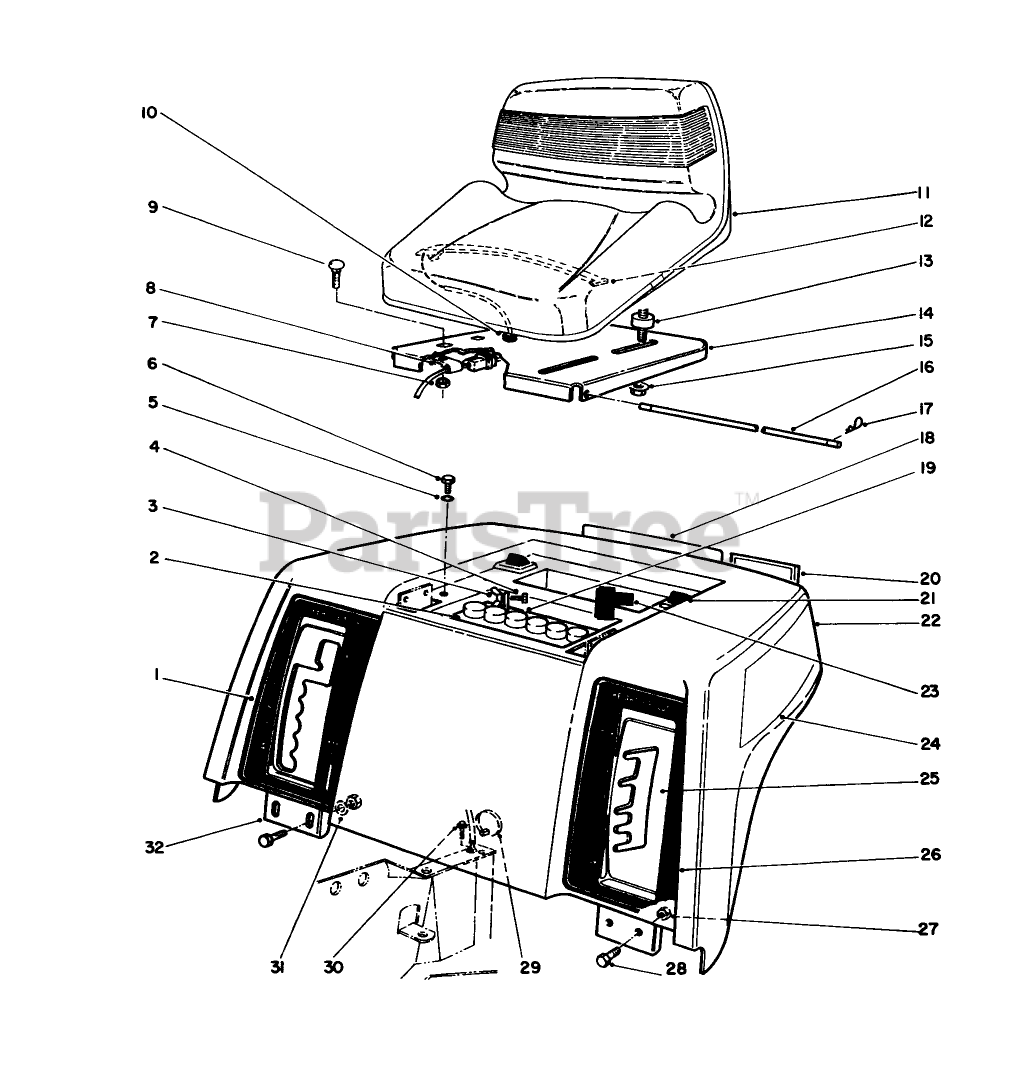 10
9
8
7
6
5
4
3
2
1
32
31
30
29
28
11
12
13
14
15
16
17
18
19
20
21
22
23
24
25
26
27
PartsTree™