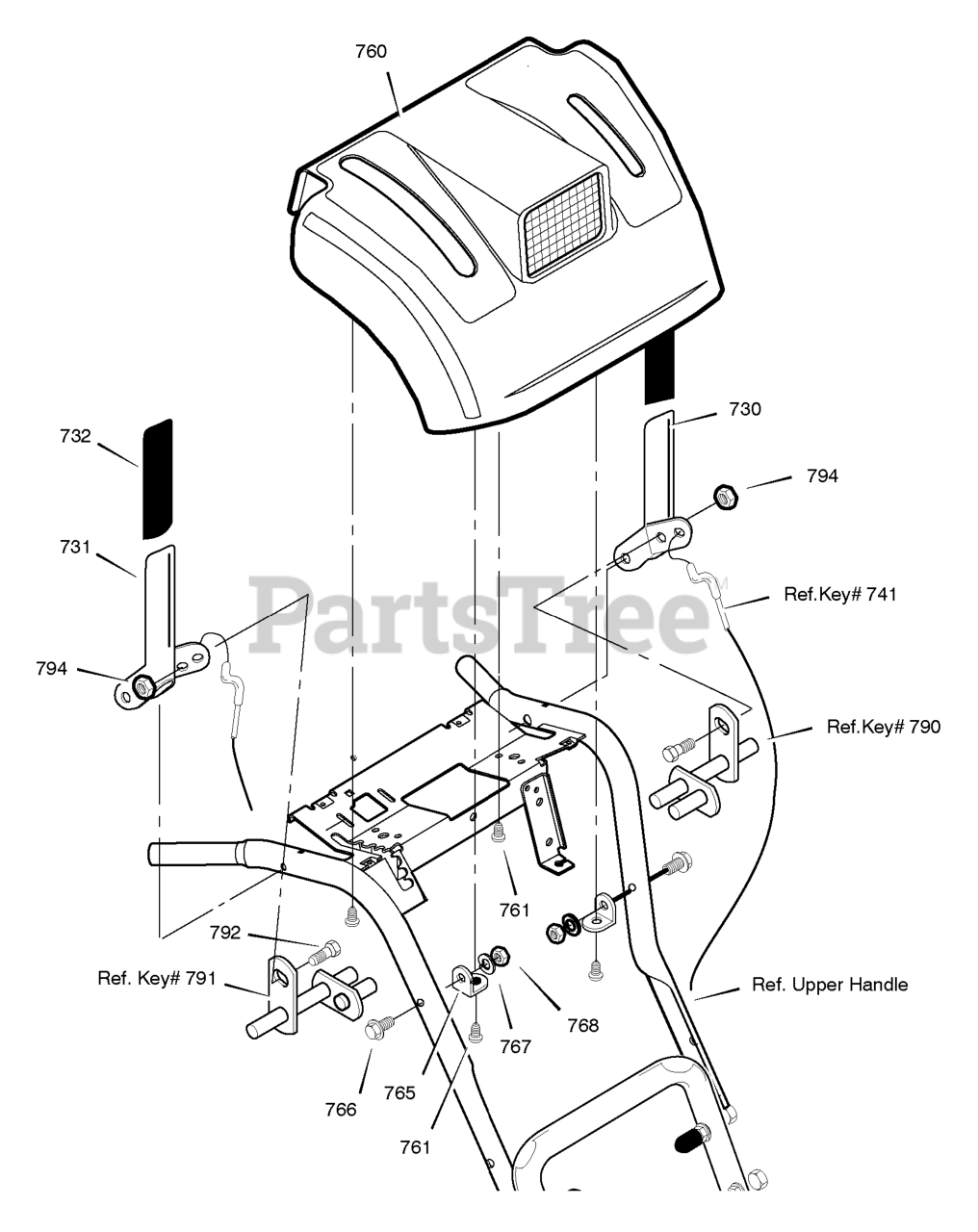 760

732

730

794

731

PartsTree™

Ref.Key# 741

794

Ref.Key# 790

761

792

Ref. Key# 791

Ref. Upper Handle

768

767

765

766

761