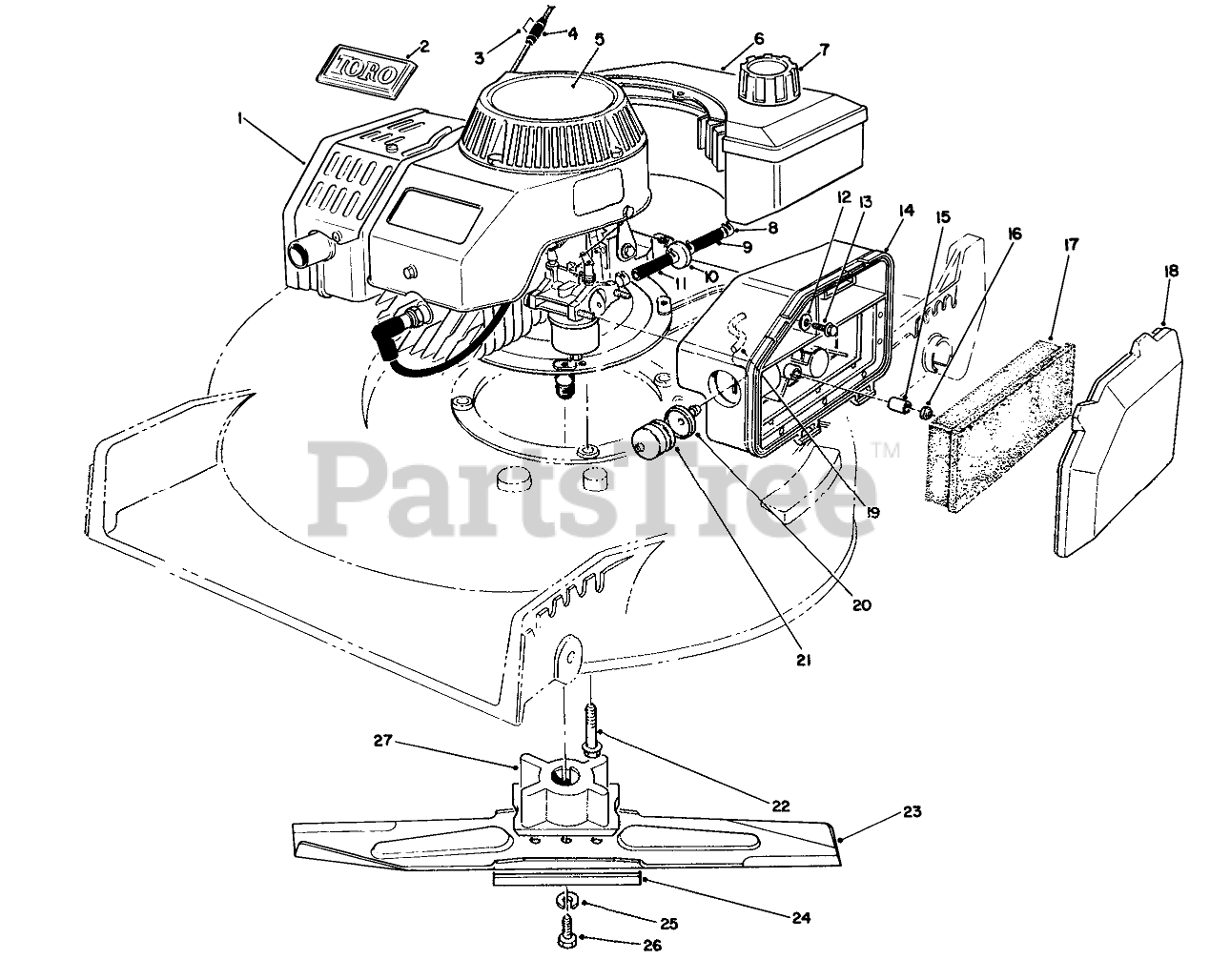 TORO
1
2
3
4
5
6
7
8
9
10
11
12
13
14
15
16
17
18
19
20
21
22
23
24
25
26
27
PartsTree™