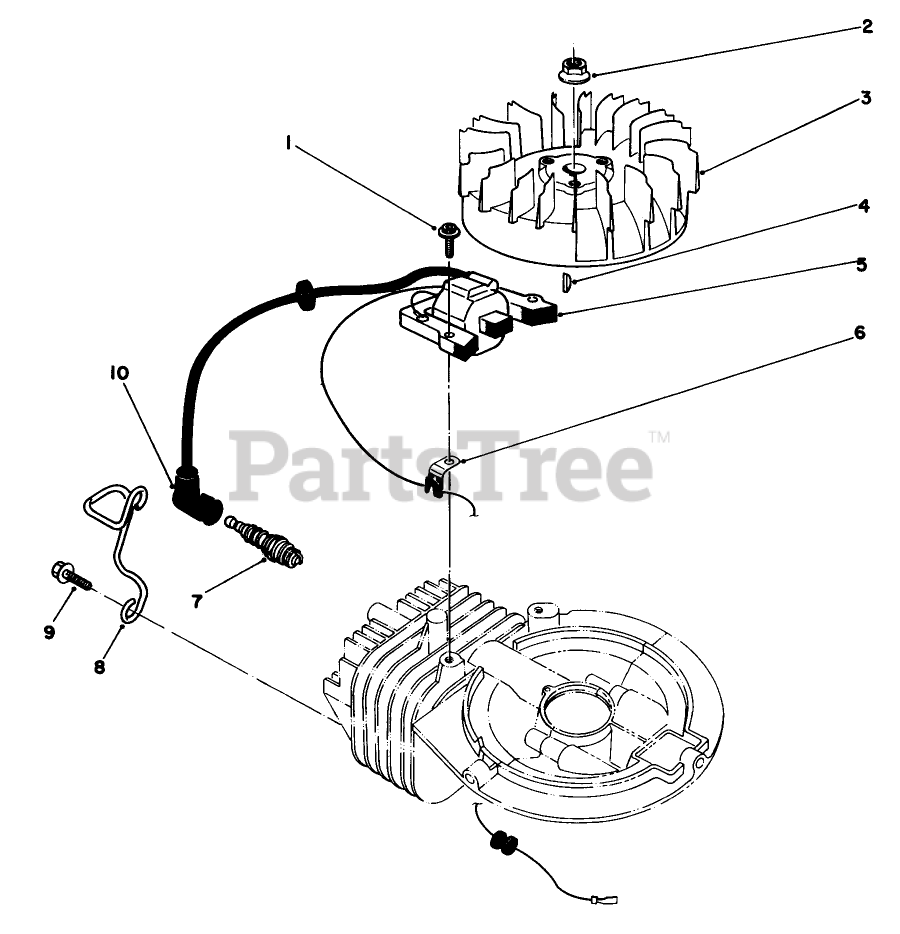 2
3
1
4
5
6
10
PartsTree™
7
9
8