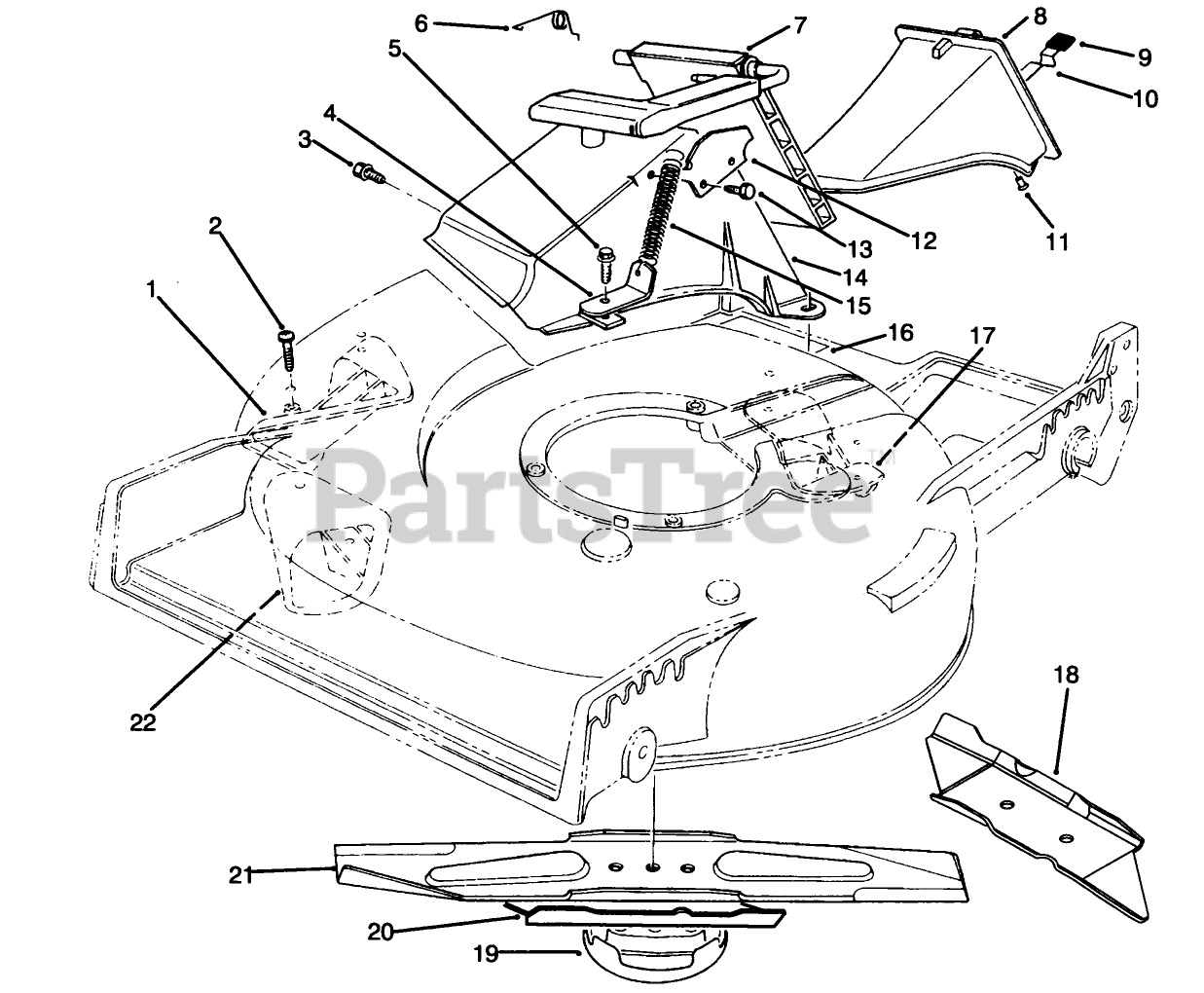 6
7
8
9
10
5
4
3
2
1
12
13
11
14
15
16
17
PartsTree
22
18
21
20
19