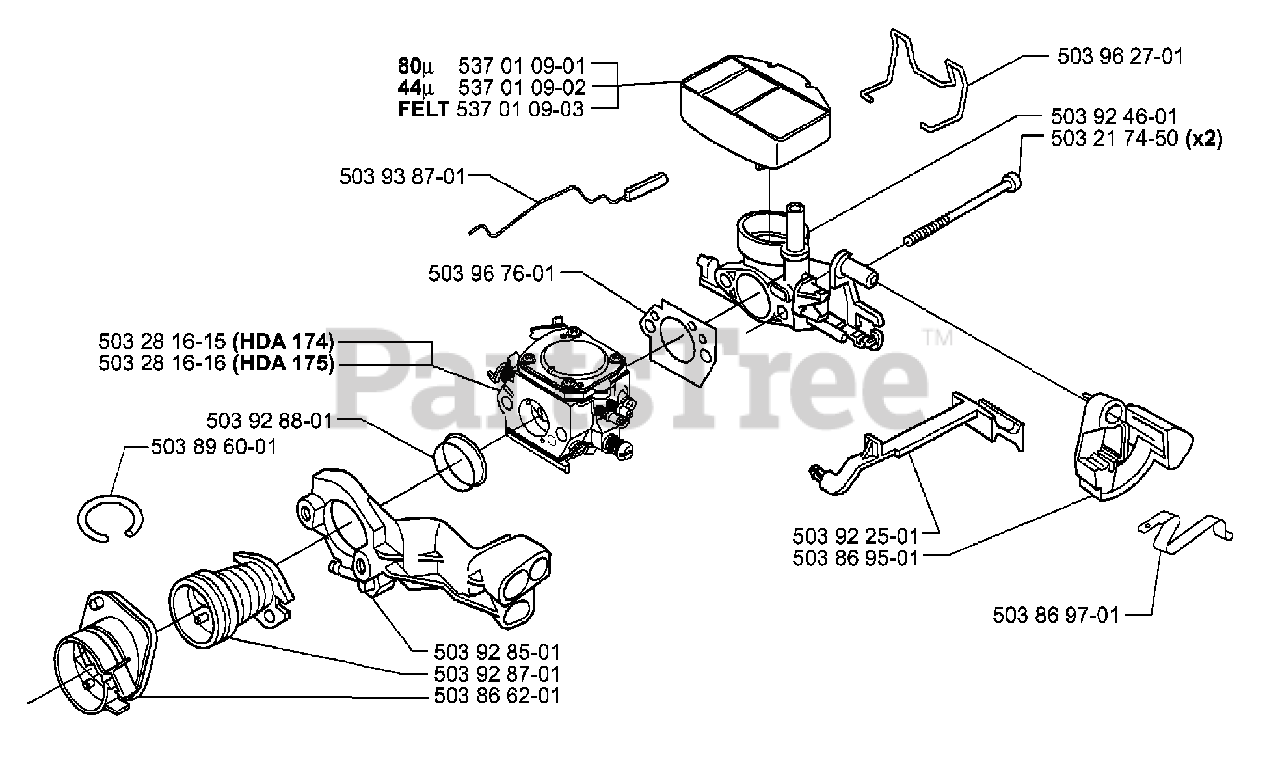 80µ 537 01 09-01
44µ 537 01 09-02
FELT 537 01 09-03

503 96 27-01

503 92 46-01
503 21 74-50 (x2)

503 93 87-01

503 96 76-01

503 28 16-15 (HDA 174)
503 28 16-16 (HDA 175)

PartsTree™

503 92 88-01

503 89 60-01

503 92 25-01
503 86 95-01

503 86 97-01

503 92 85-01
503 92 87-01
503 86 62-01