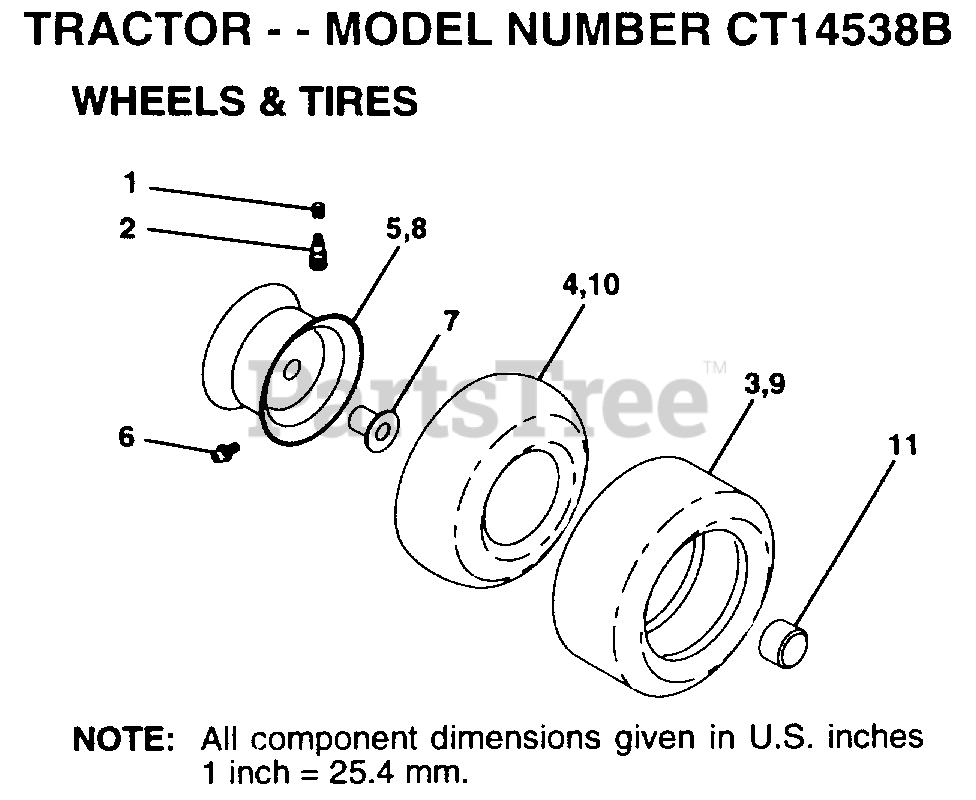 TRACTOR - - MODEL NUMBER CT14538B

WHEELS & TIRES

1
2
5,8
4,10
7
PartsTree™
3,9
6
11

NOTE: All component dimensions given in U.S. inches 1 inch = 25.4 mm.