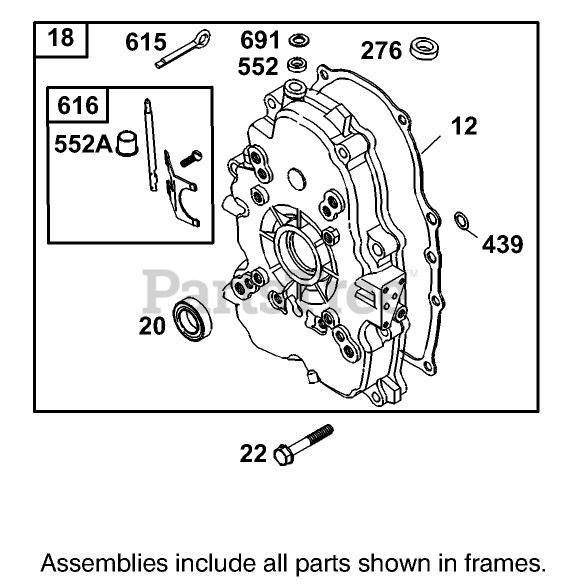 18
615
691
552
276
616
552A
12
439
PartsTree™
20
22

Assemblies include all parts shown in frames.