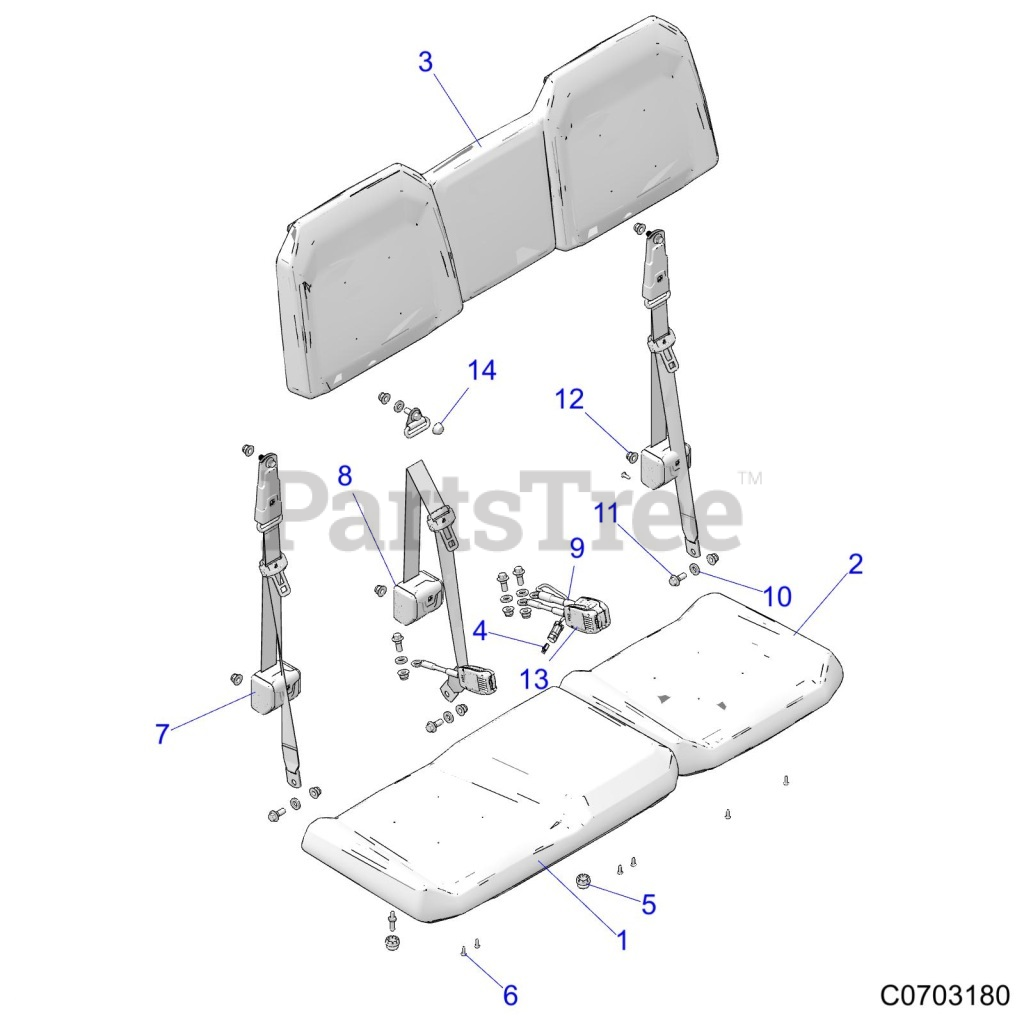 3
14
12
8
PartsTree™
11
9
2
10
4
13
7
5
1
6
C0703180