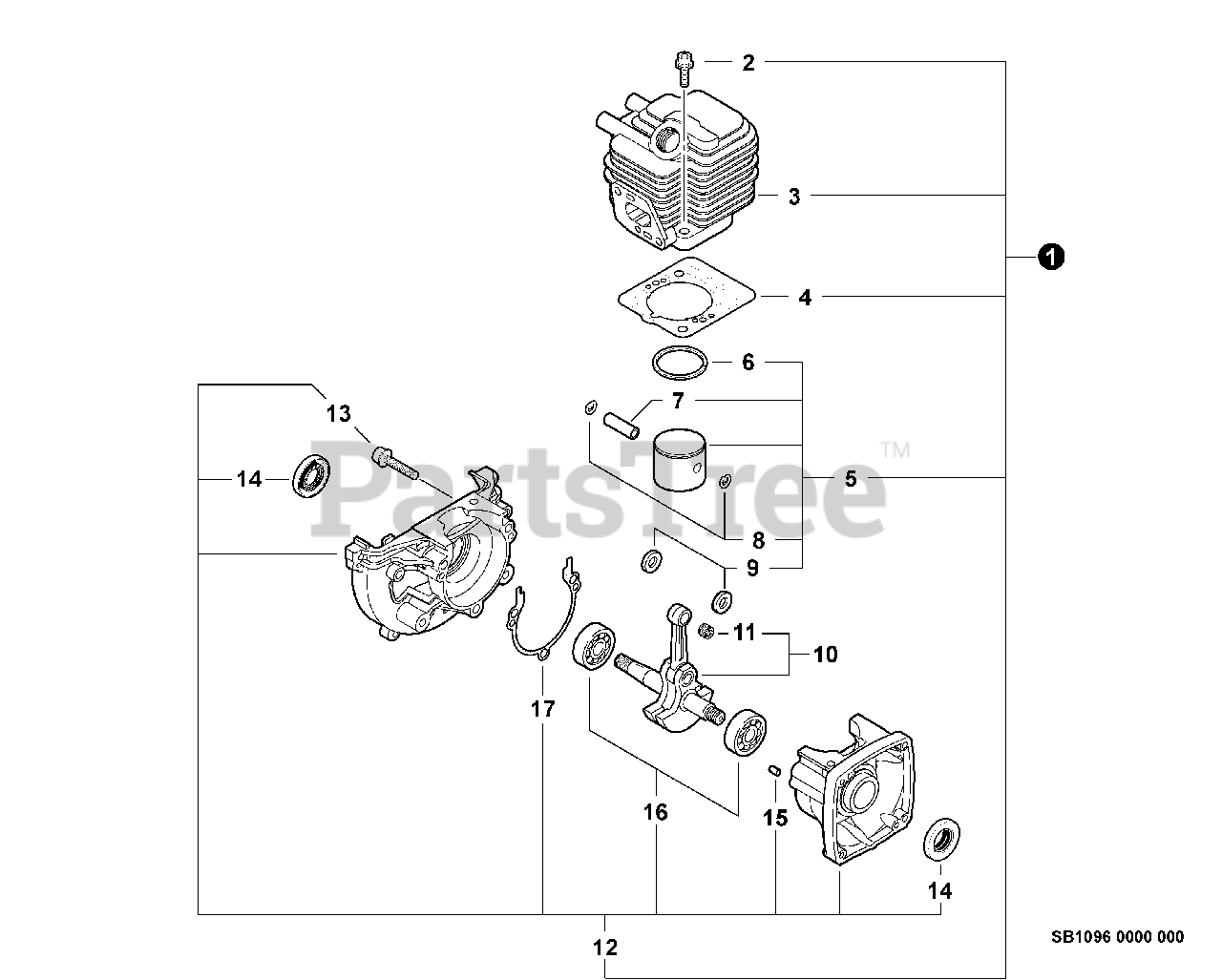 2
3
1
4
6
7
13
14
PartsTree™
5
8
9
11
10
17
16
15
14
12
SB1096 0000 000