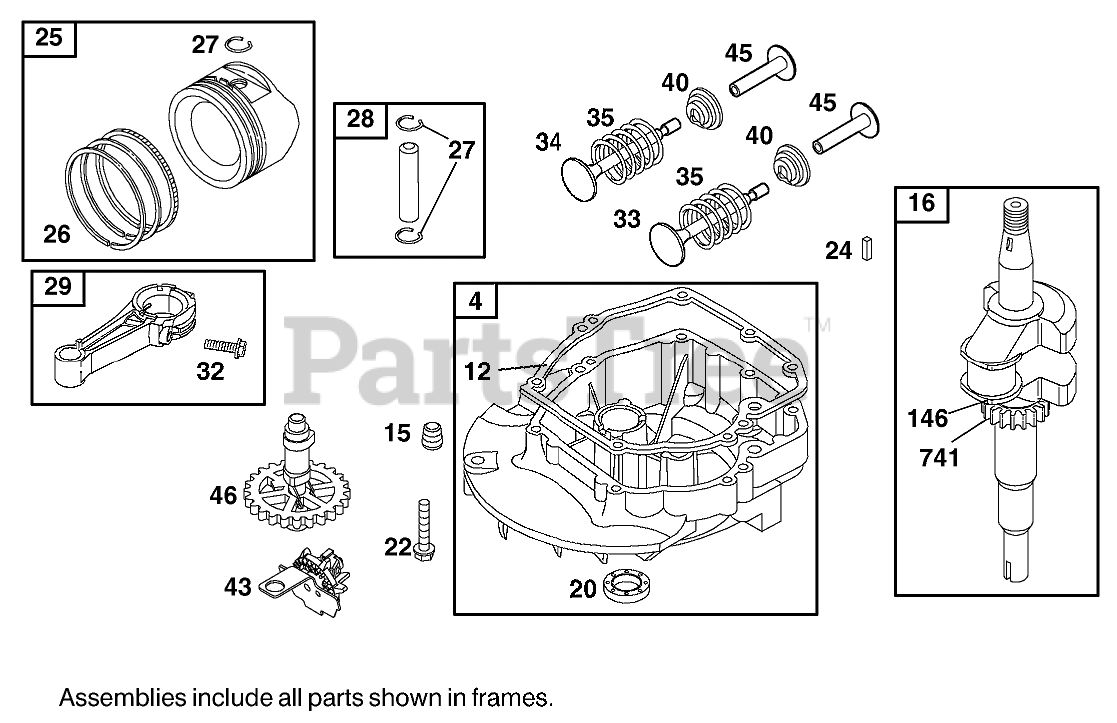 25
27
26
28
27
45
40
35
34
45
40
35
33
24
16
29
32
4
12
PartsTree™
146
741
15
46
22
43
20

Assemblies include all parts shown in frames.