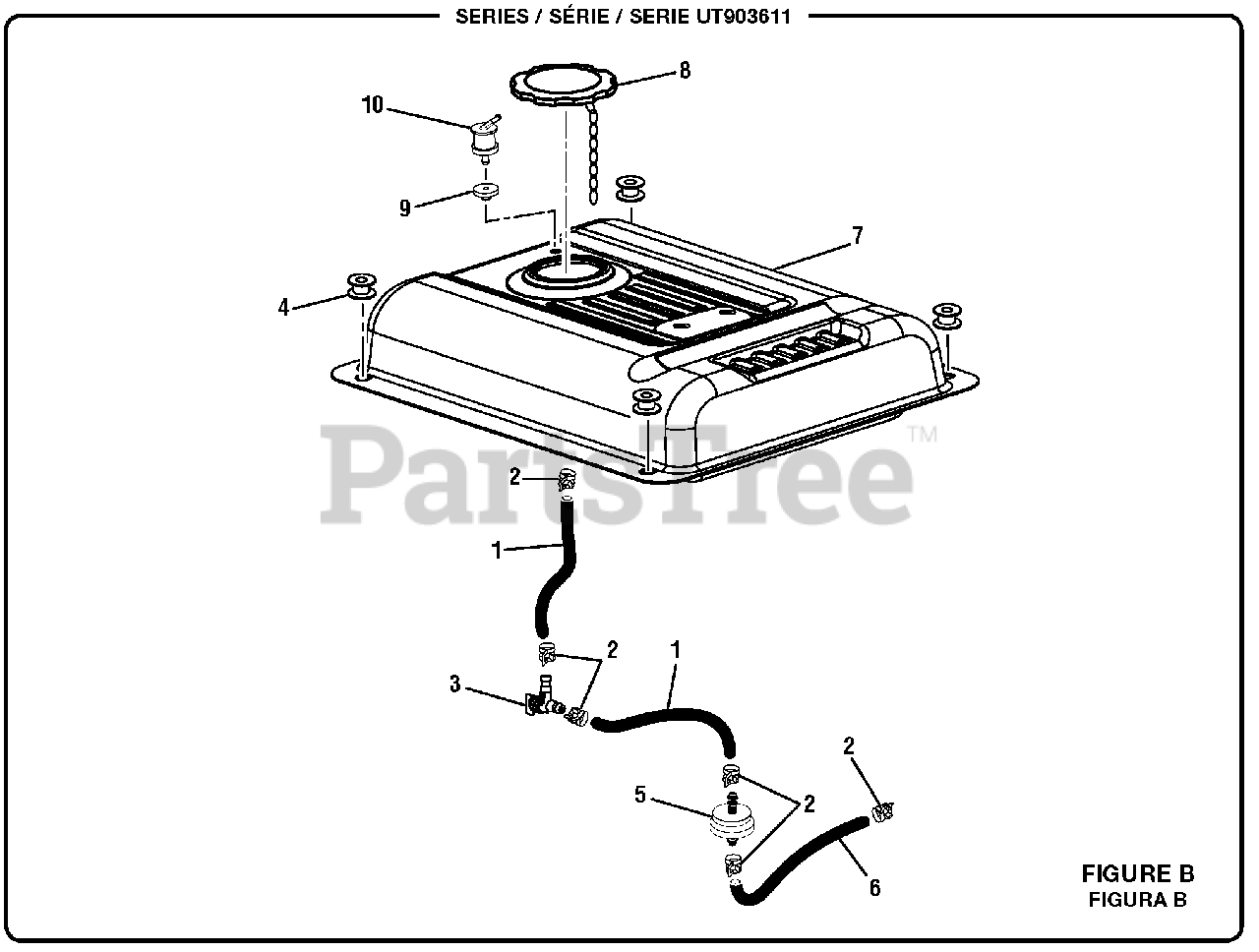 SERIES / SÉRIE / SERIE UT903611

8
10
9
7
4
PartsTree™
2
1
2
1
3
2
5
2
6

FIGURE B
FIGURA B