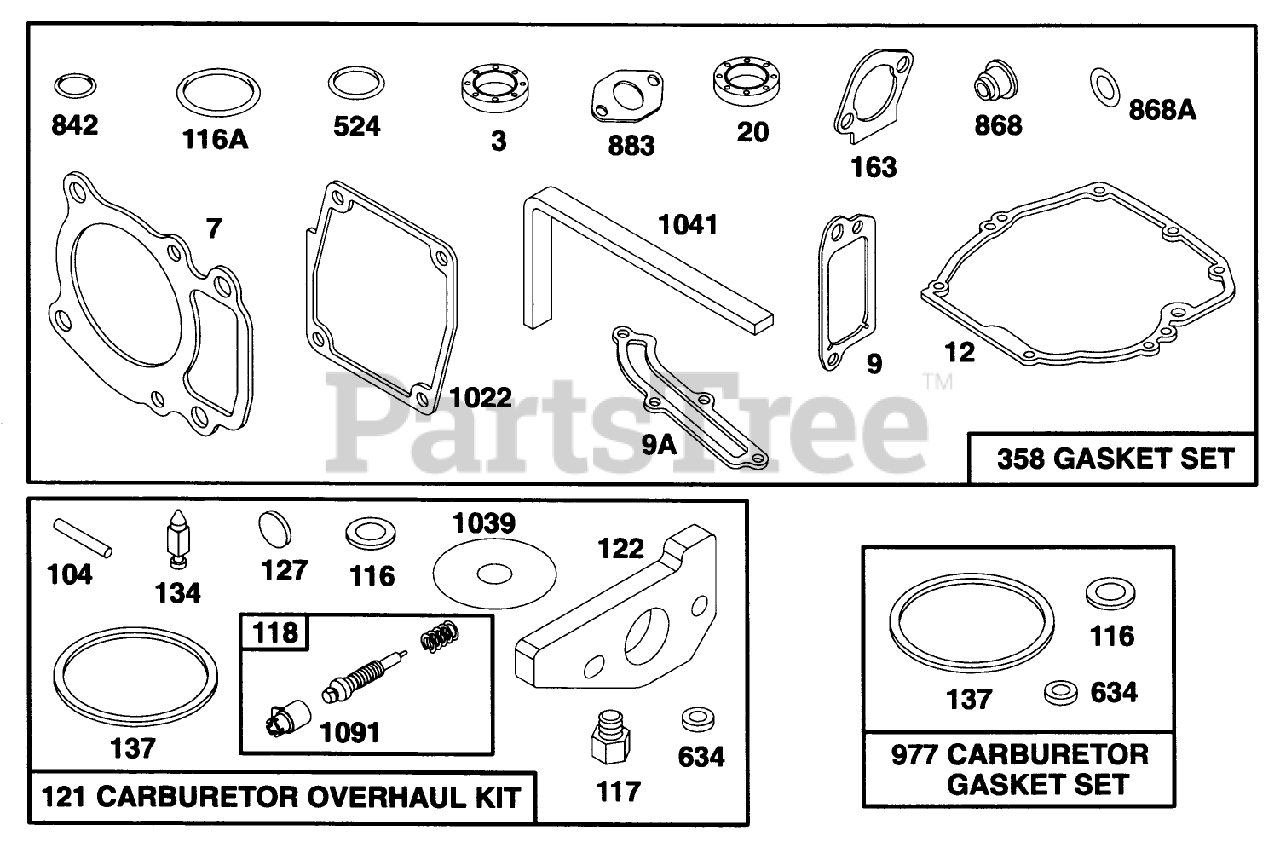 842
116A
524
3
883
20
163
868
868A
7
1022
1041
9A
9
12
PartsTree™
358 GASKET SET

104
134
127
116
1039
122
118
1091
137
117
634
121 CARBURETOR OVERHAUL KIT

137
116
634
977 CARBURETOR GASKET SET