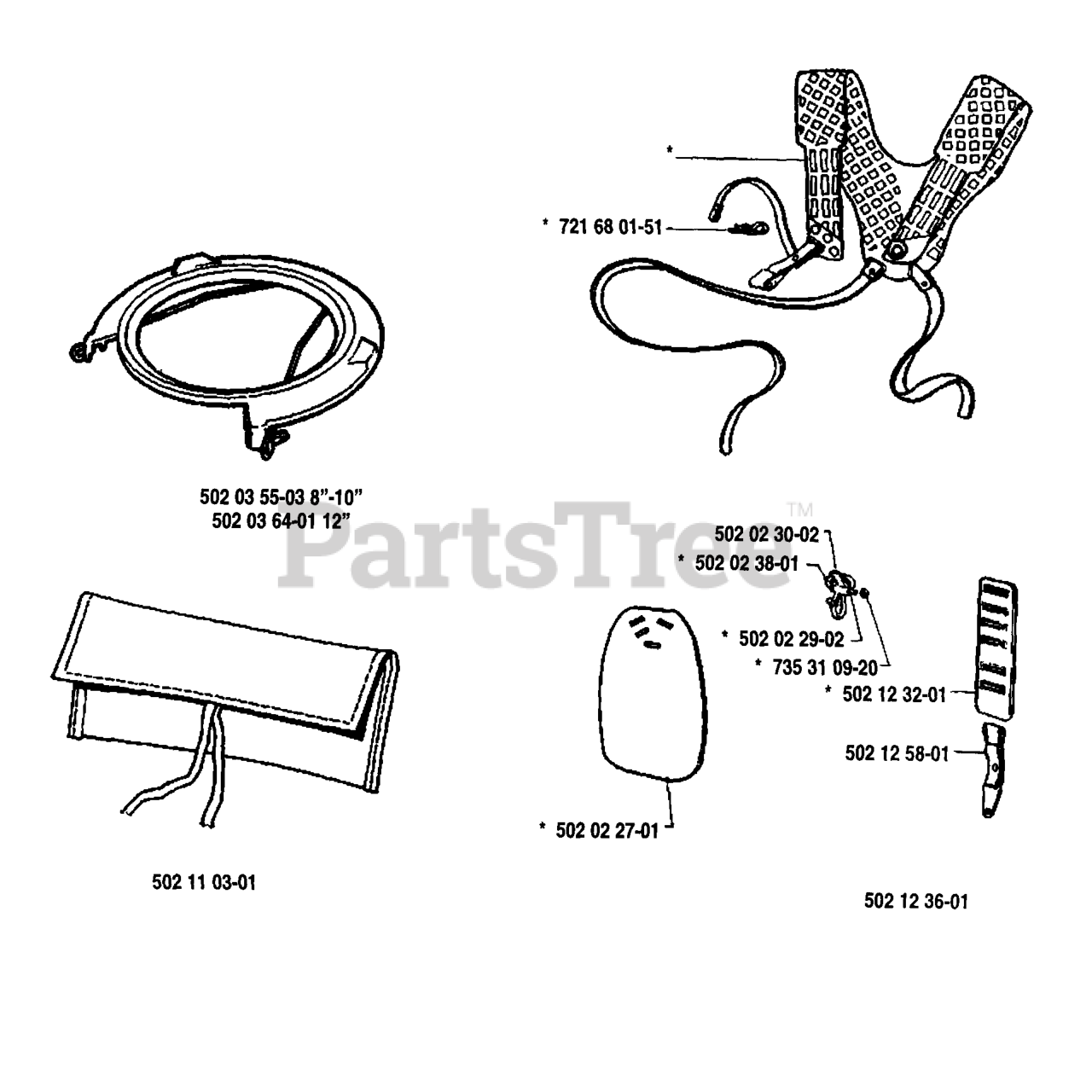 *

* 721 68 01-51

502 03 55-03 8"-10"
502 03 64-01 12"

PartsTree™

502 02 30-02
* 502 02 38-01
* 502 02 29-02
* 735 31 09-20
* 502 12 32-01
502 12 58-01
* 502 02 27-01

502 11 03-01

502 12 36-01