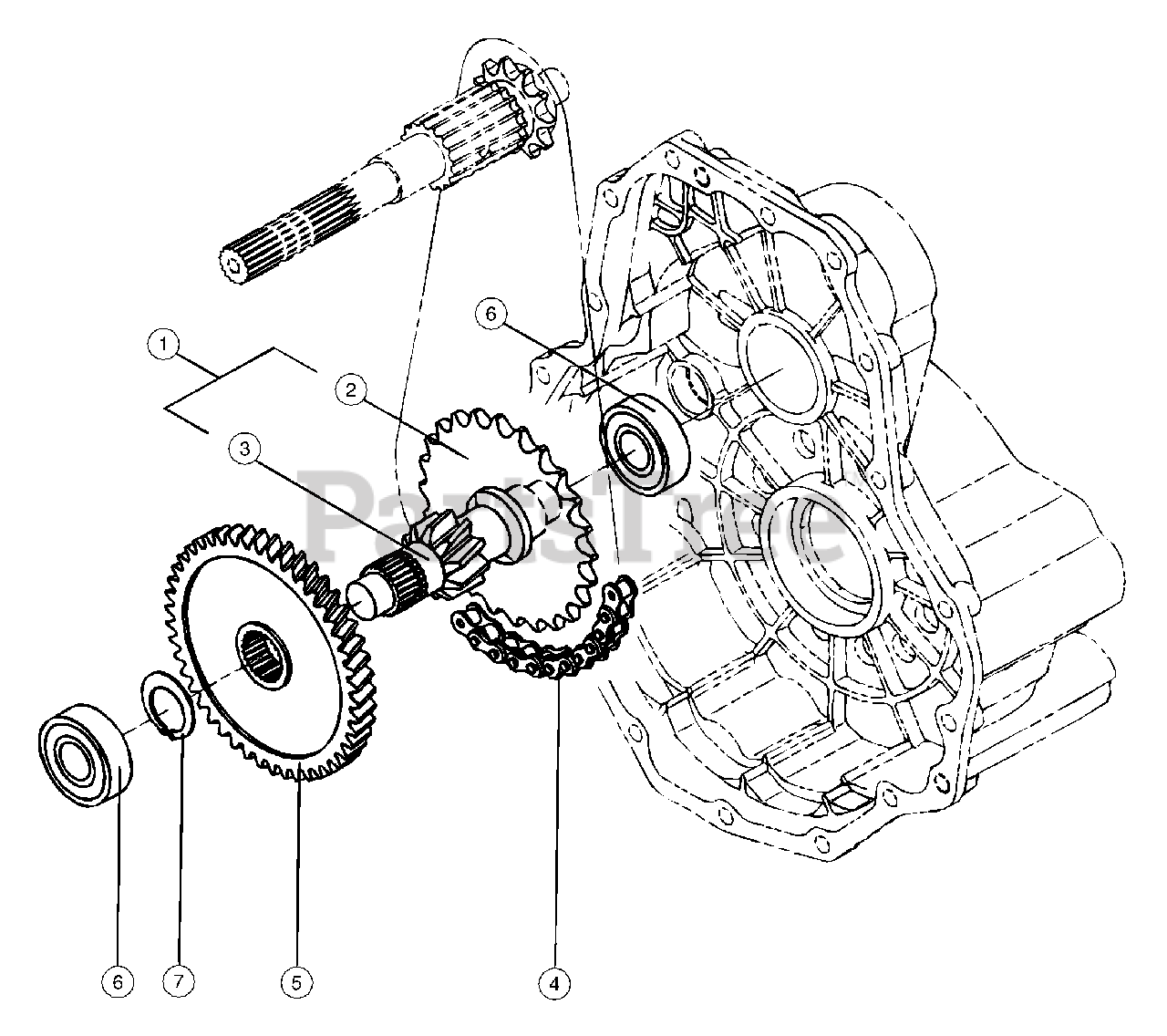 6
1
2
3
PartsTree
6
7
5
4