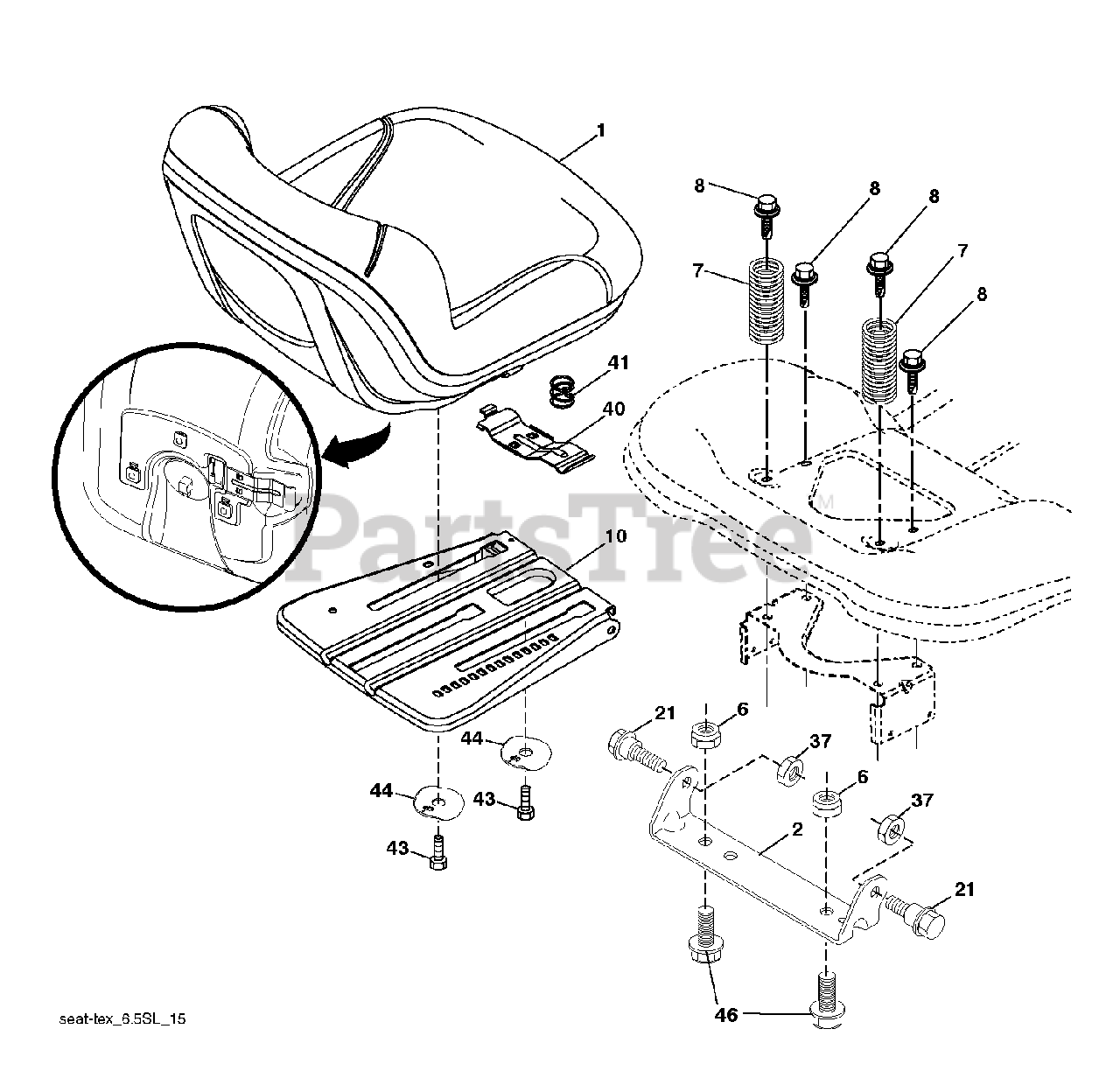 1

8

8

8

7

7

8

41

40

PartsTree™

10

21

6

37

44

6

37

44

43

2

43

21

46

seat-tex_6.5SL_15