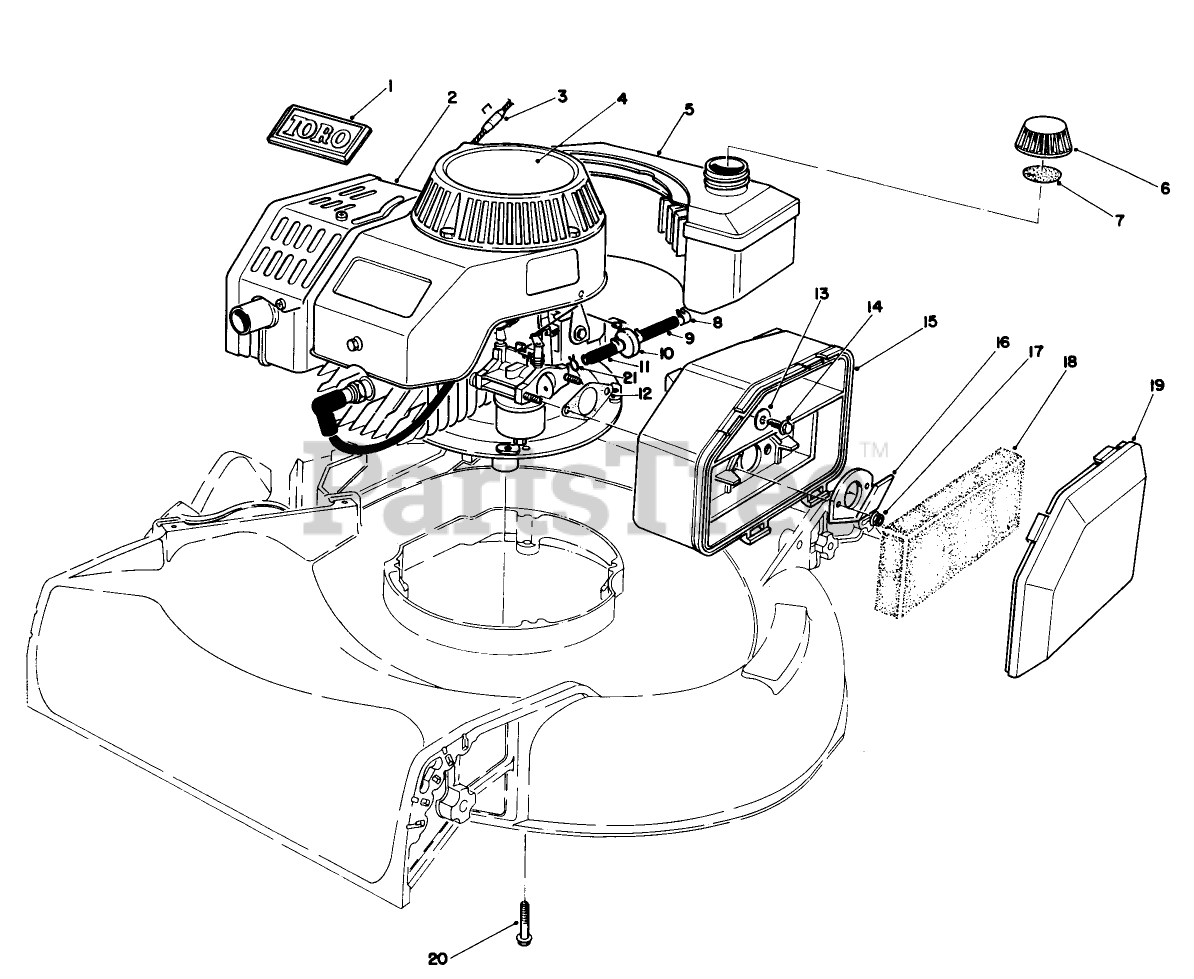 TORO
1
2
3
4
5
6
7
8
9
10
11
21
12
13
14
15
16
17
18
19
PartsTree™
20