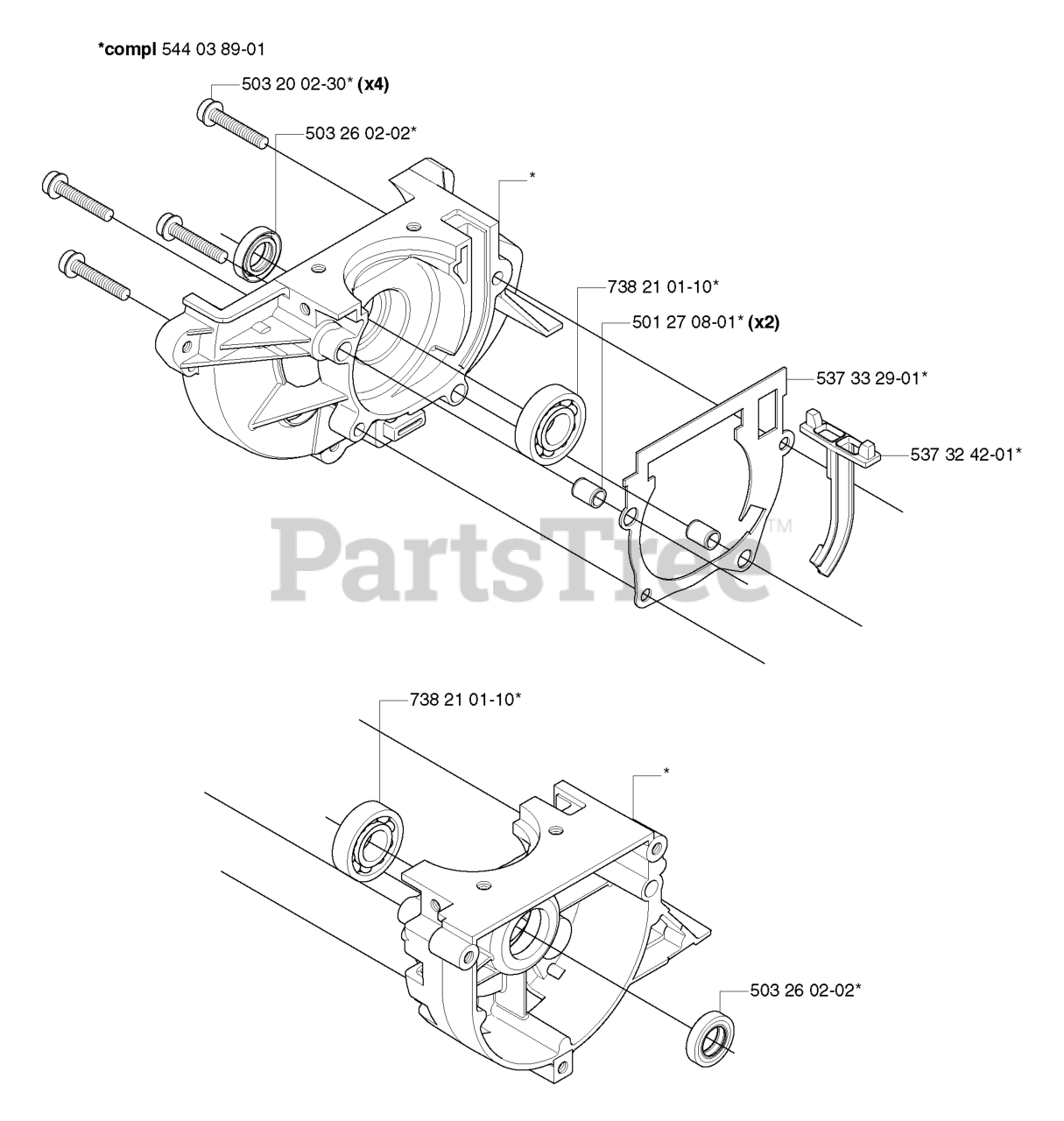 *compl 544 03 89-01

503 20 02-30* (x4)

503 26 02-02*

*

738 21 01-10*

501 27 08-01* (x2)

537 33 29-01*

537 32 42-01*

PartsTree™

738 21 01-10*

*

503 26 02-02*