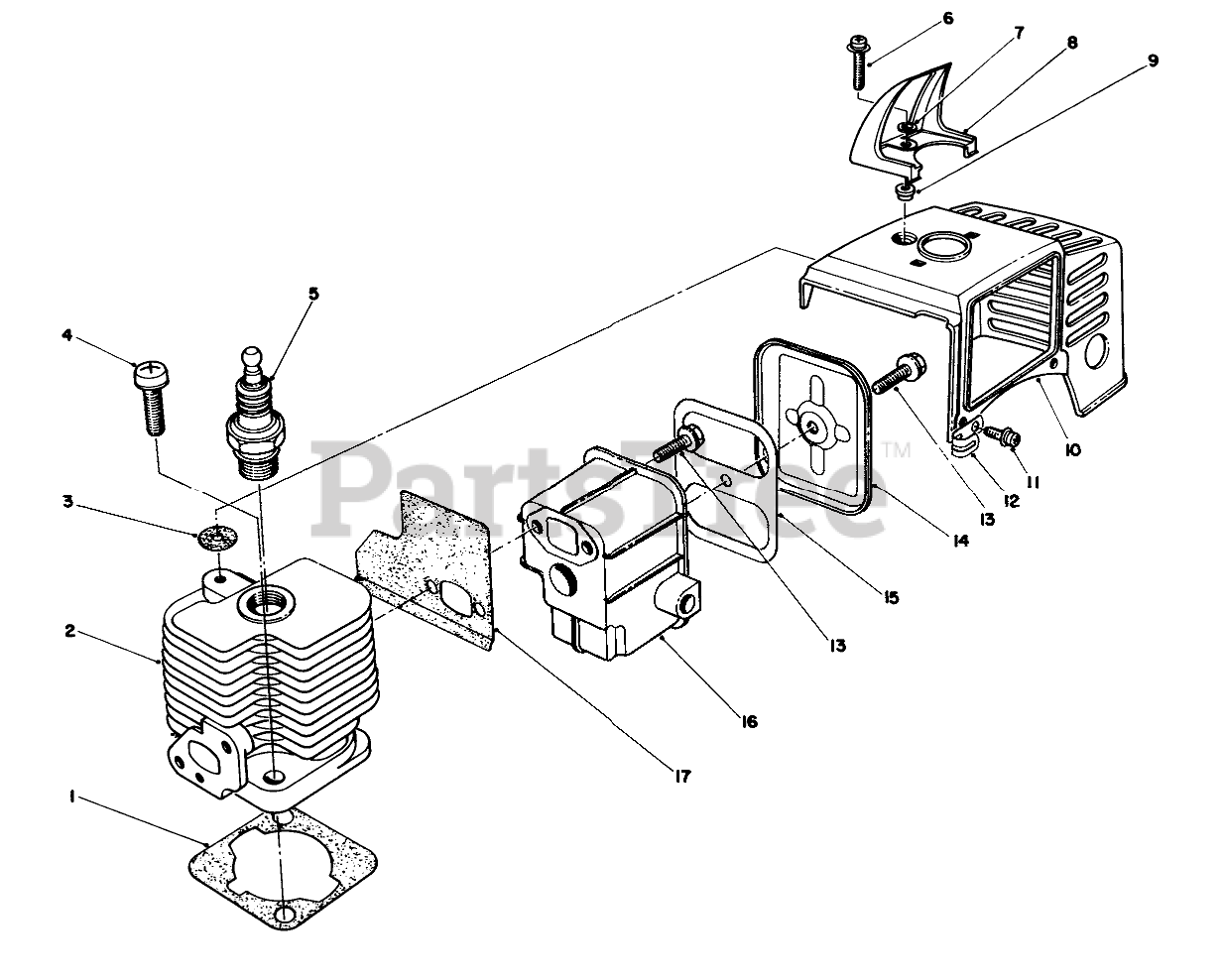 6
7
8
9
5
4
3
2
1
PartsTree™
10
11
12
13
14
15
13
16
17