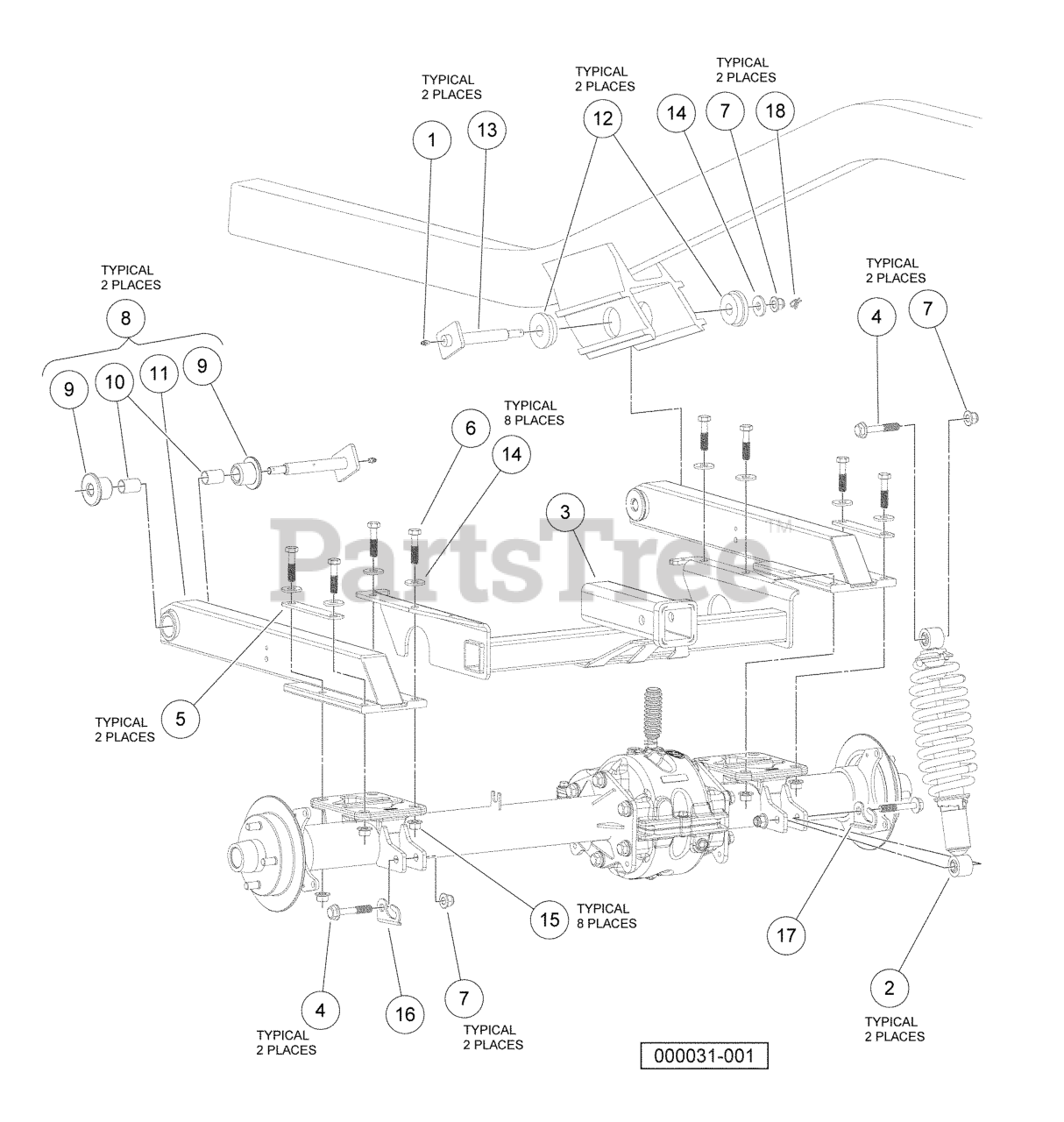 TYPICAL
2 PLACES

1

13

TYPICAL
2 PLACES

12

TYPICAL
2 PLACES

14

7

18

TYPICAL
2 PLACES

8

9

10

11

9

TYPICAL
2 PLACES

4

7

6

TYPICAL
8 PLACES

14

3

PartsTree™

TYPICAL
2 PLACES

5

15

TYPICAL
8 PLACES

17

4

TYPICAL
2 PLACES

16

7

TYPICAL
2 PLACES

2

TYPICAL
2 PLACES

000031-001