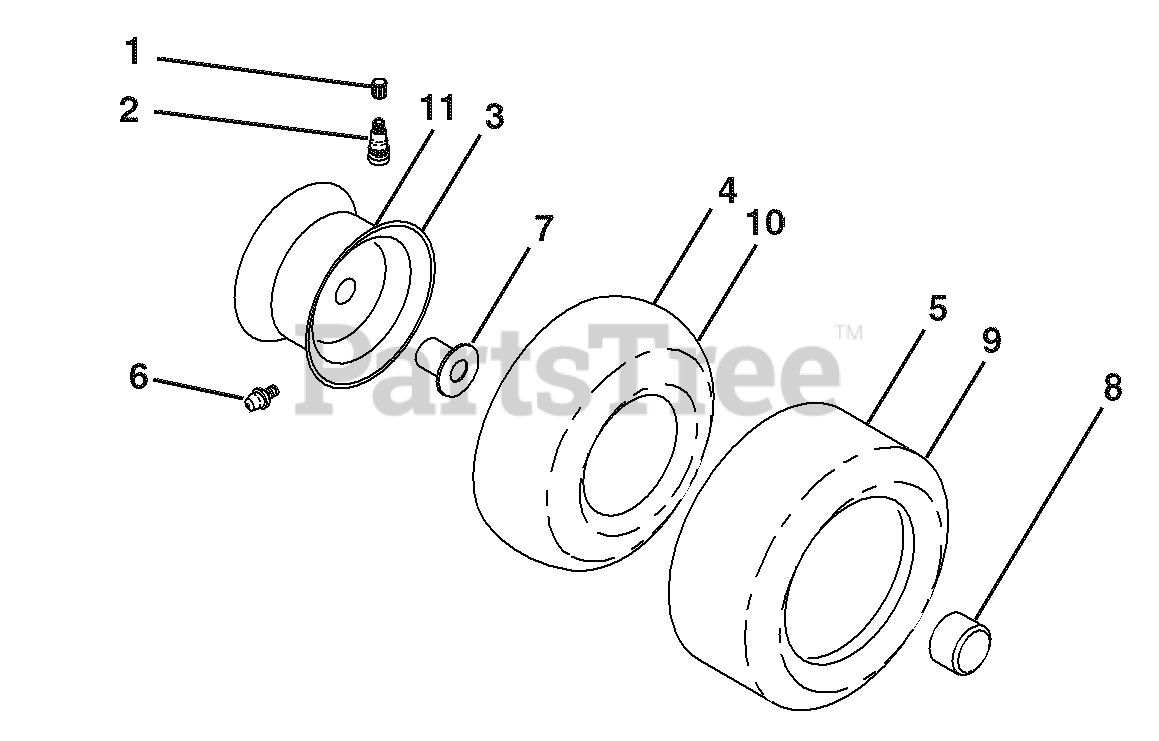 1
2
11
3
4
10
7
5
9
8
6
PartsTree™