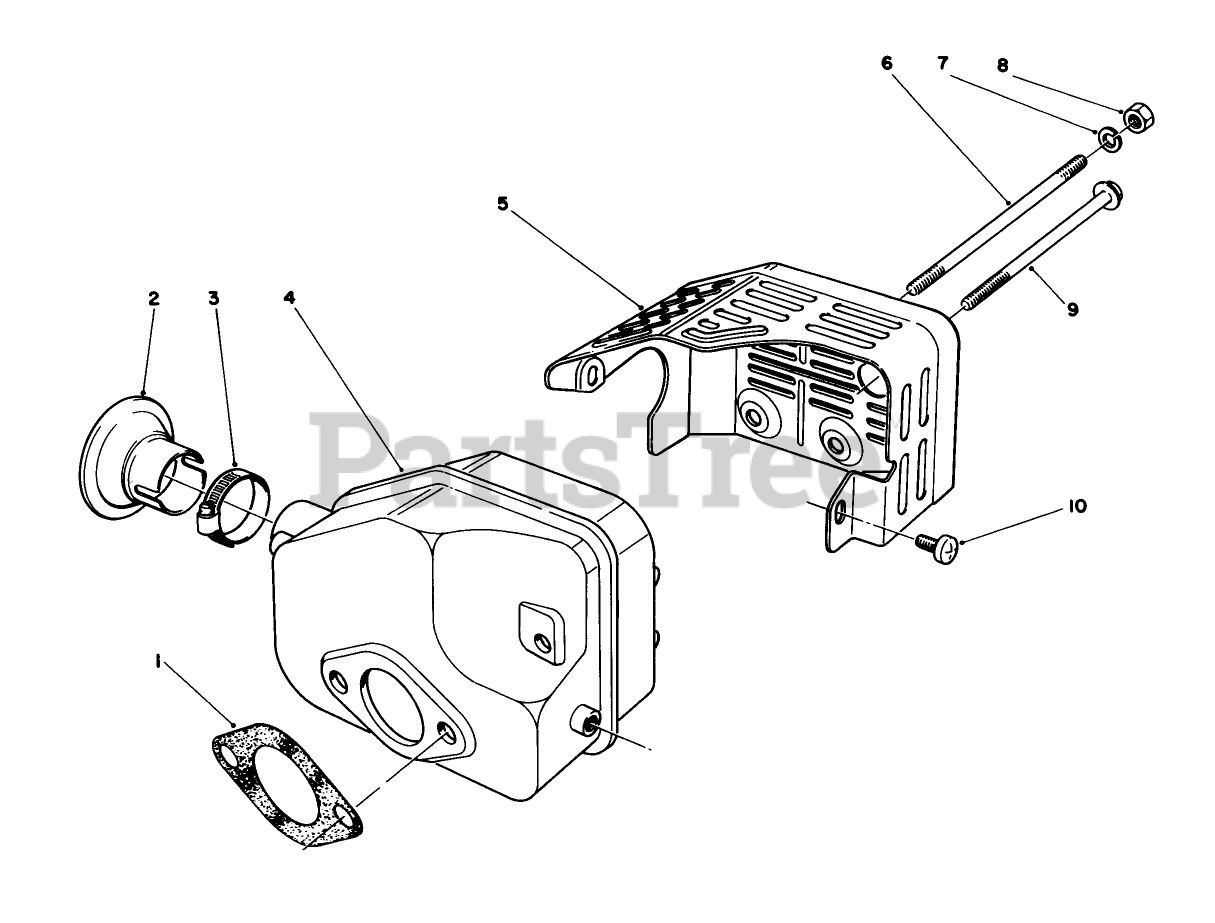 6
7
8
5
9
2
3
4
PartsTree
10
1