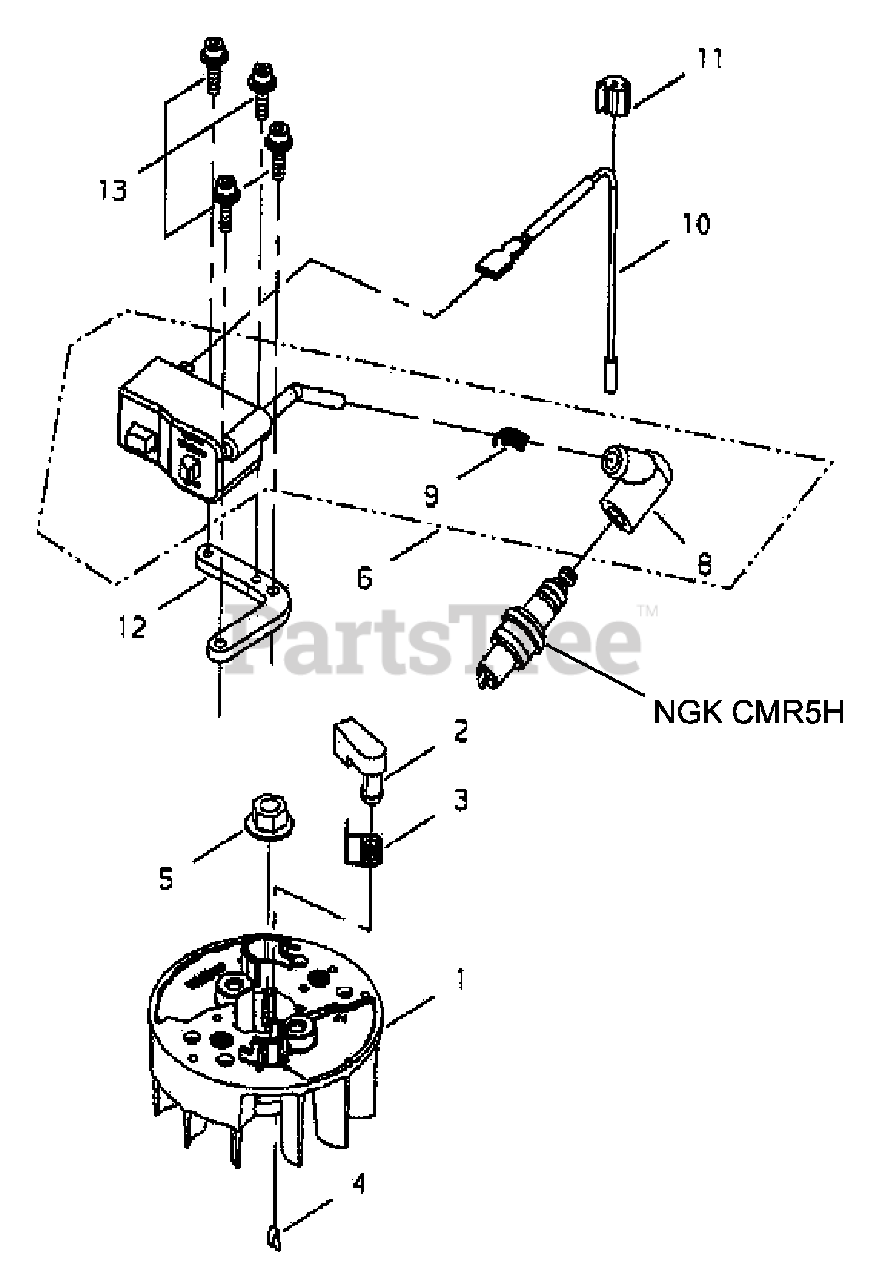 11
13
10
9
6
8
12
PartsTree™
NGK CMR5H
2
3
5
1
4