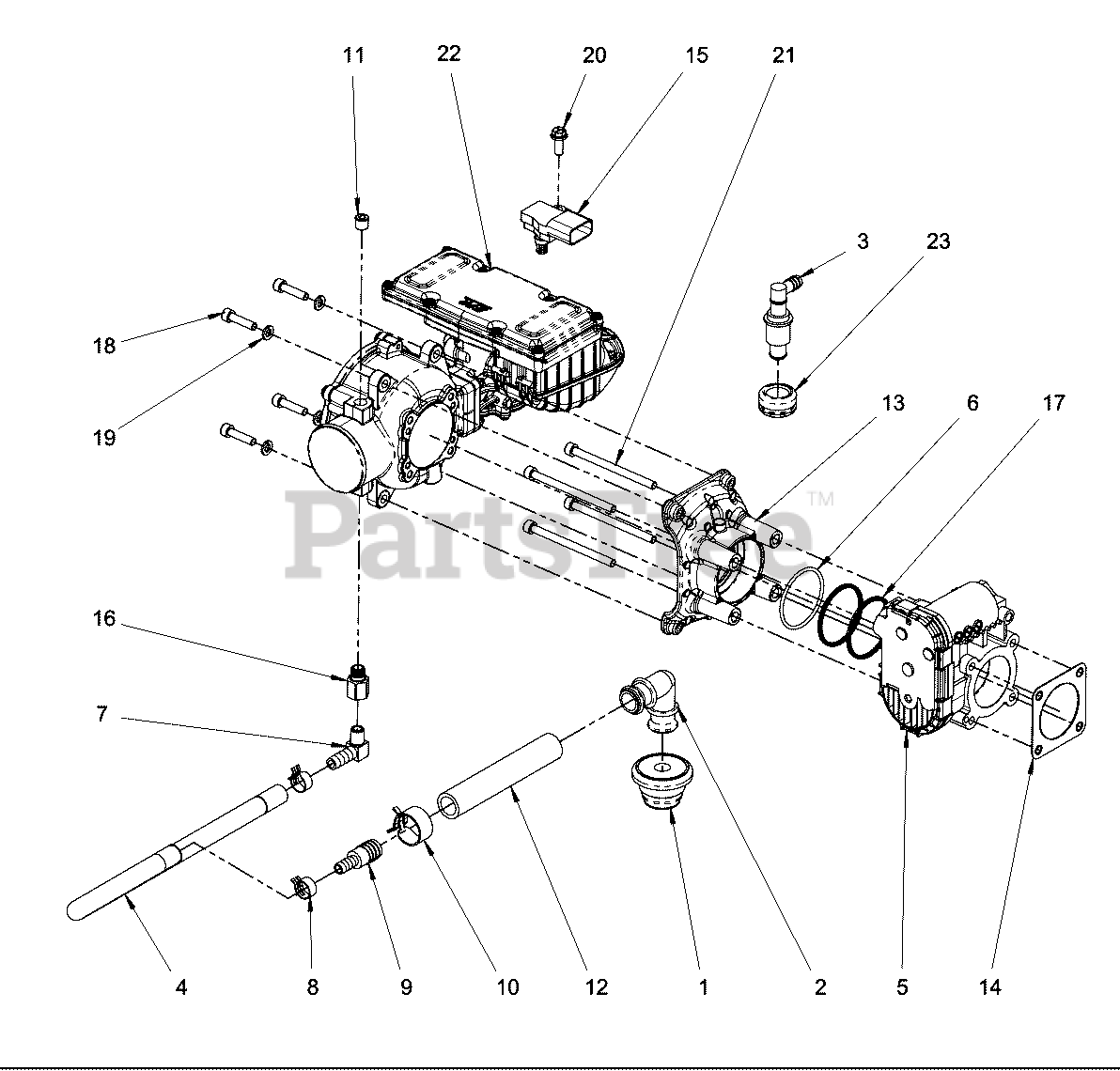 11
22
20
15
21
3
23
18
19
13
6
17
PartsTree™
16
7
4
8
9
10
12
1
2
5
14