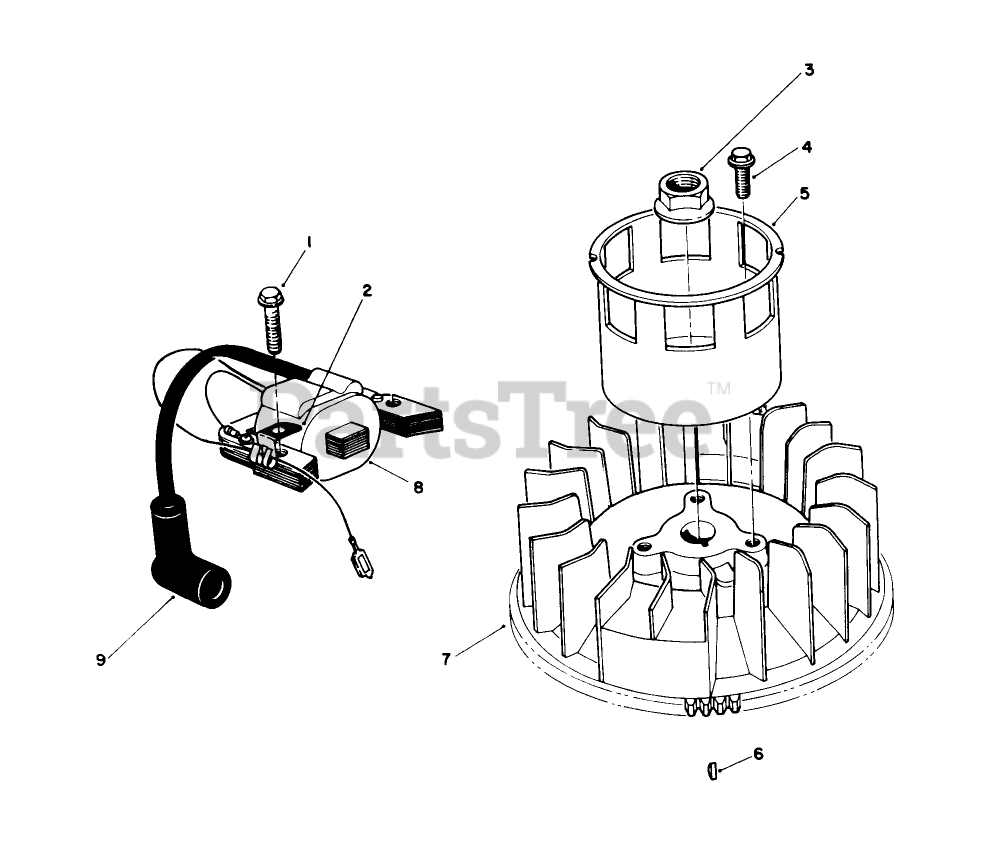 3
4
5
1
2
PartsTree™
8
9
7
6