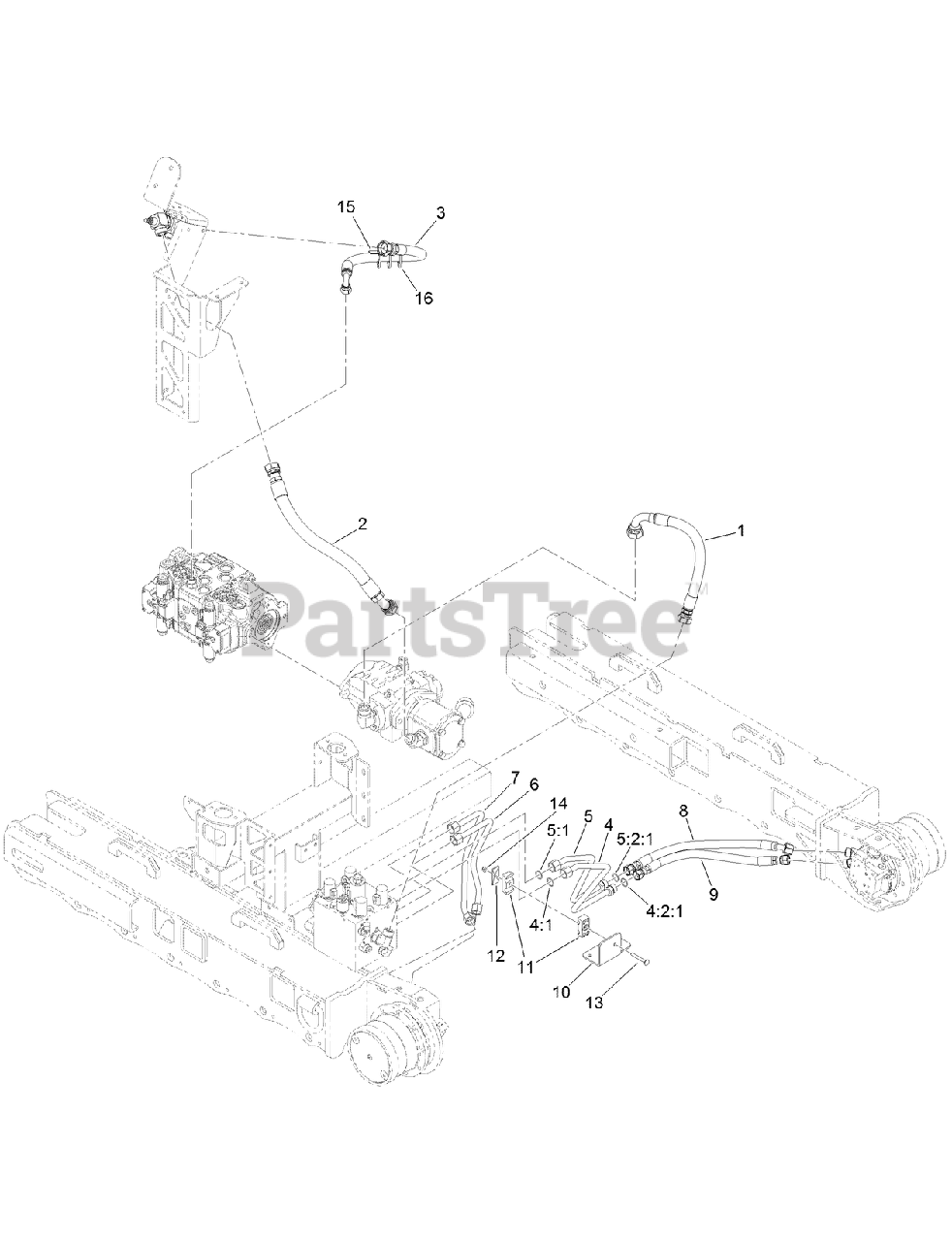 15
3
16
2
1
PartsTree™
7
6
14
5:1
5
4
5:2:1
8
9
4:2:1
4:1
12
11
10
13