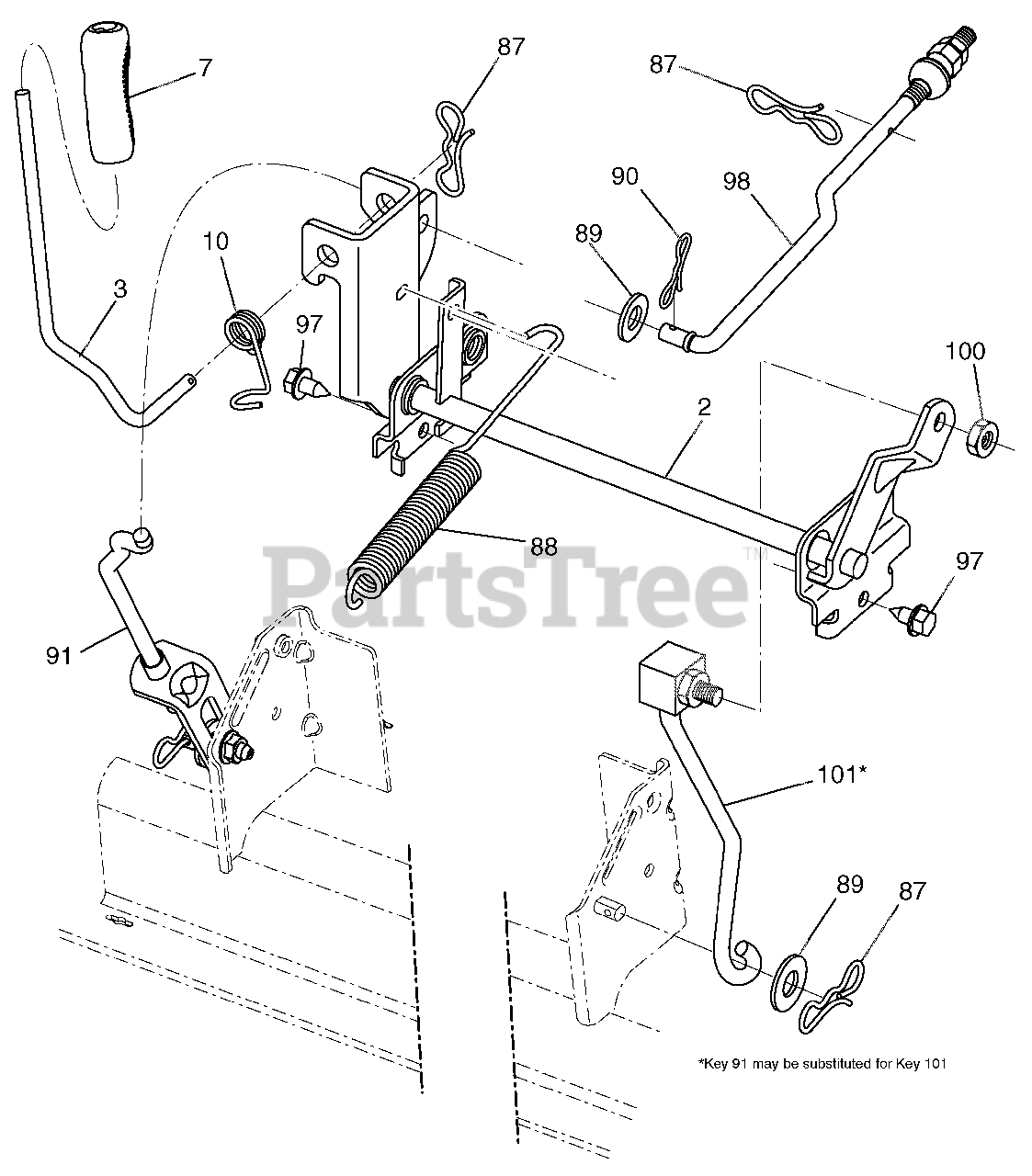 7
87
87
90
98
89
10
3
97
100
2
88
PartsTree™
97
91
101*
89
87
*Key 91 may be substituted for Key 101