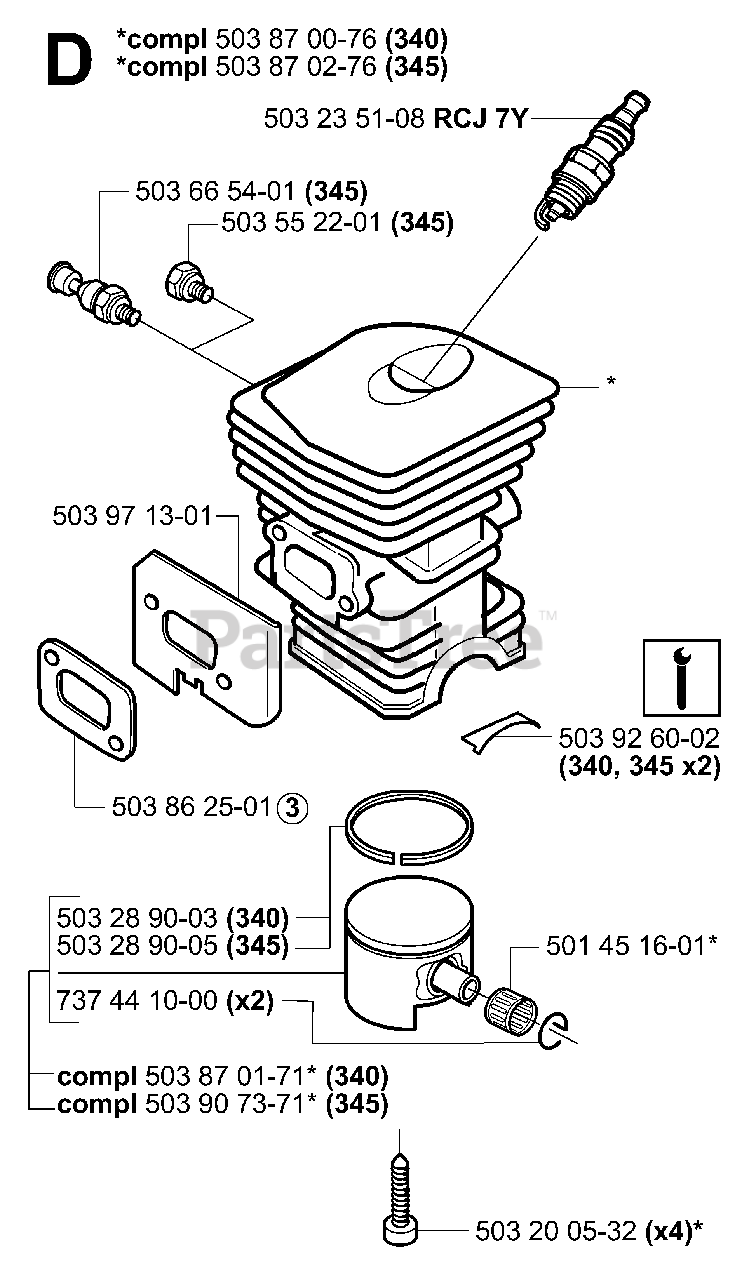 D
*compl 503 87 00-76 (340)
*compl 503 87 02-76 (345)

503 23 51-08 RCJ 7Y

503 66 54-01 (345)
503 55 22-01 (345)

*

503 97 13-01

PartsTree™

503 92 60-02
(340, 345 x2)

503 86 25-01 3

503 28 90-03 (340)
503 28 90-05 (345)

501 45 16-01*

737 44 10-00 (x2)

compl 503 87 01-71* (340)
compl 503 90 73-71* (345)

503 20 05-32 (x4)*