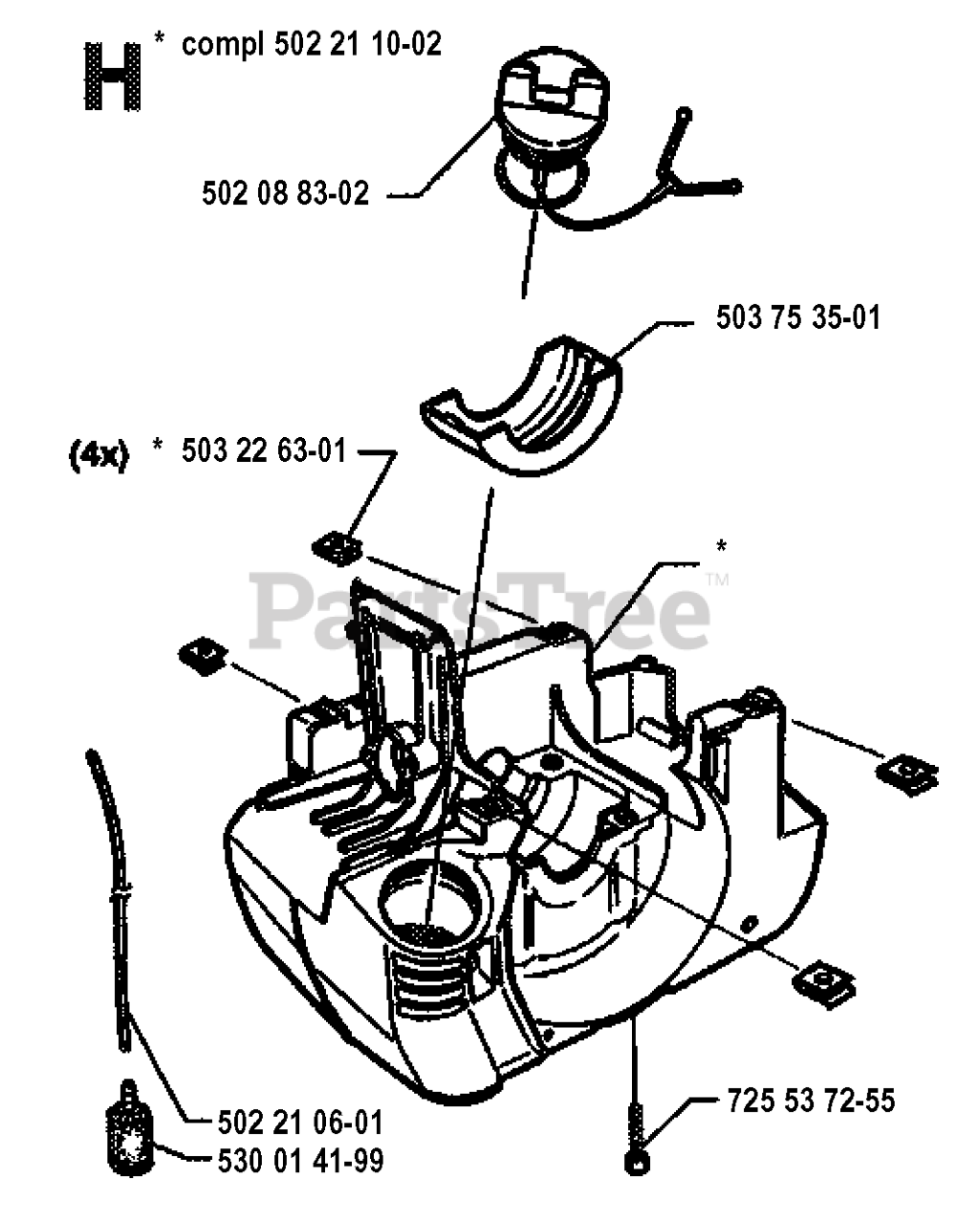 H * compl 502 21 10-02

502 08 83-02

503 75 35-01

(4x) * 503 22 63-01

*

PartsTree™

502 21 06-01

530 01 41-99

725 53 72-55