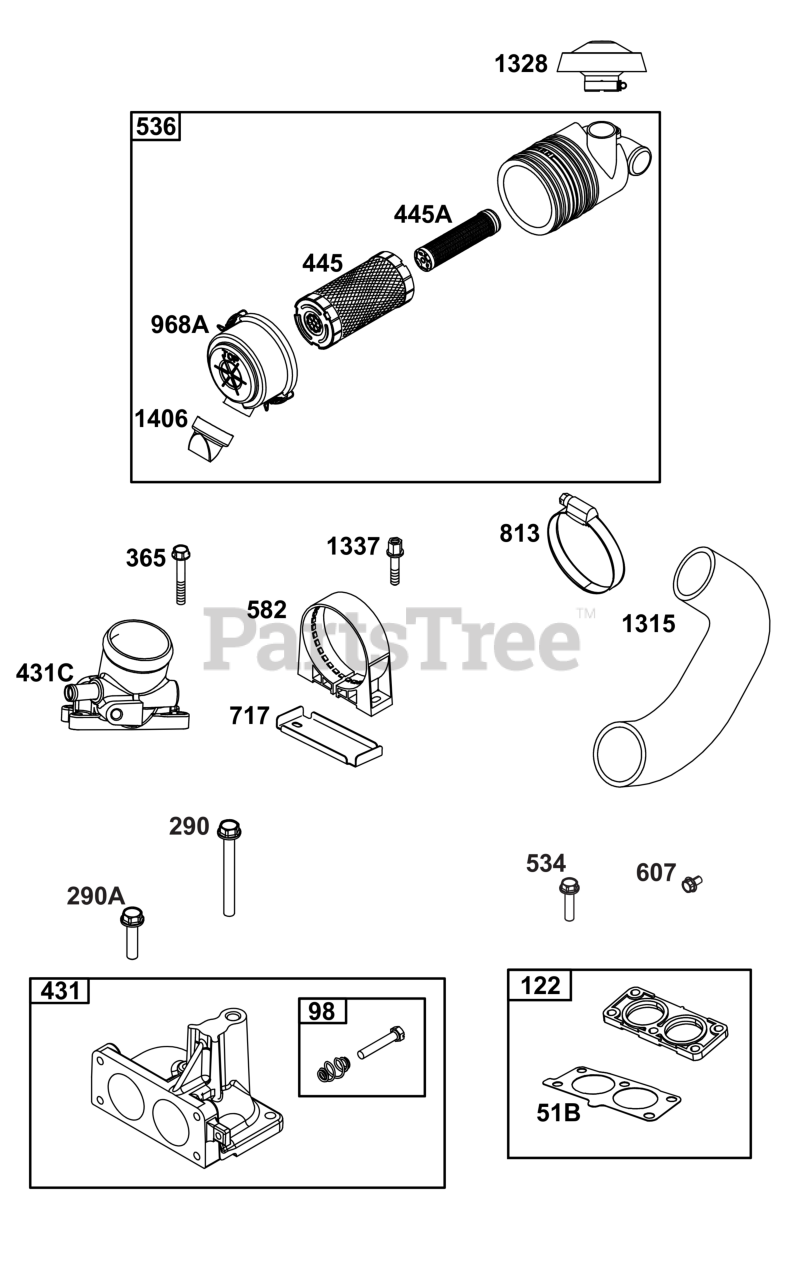 1328

536

445A

445

968A

1406

813

365

1337

582

PartsTree™

1315

431C

717

290

534

607

290A

431

98

122

51B