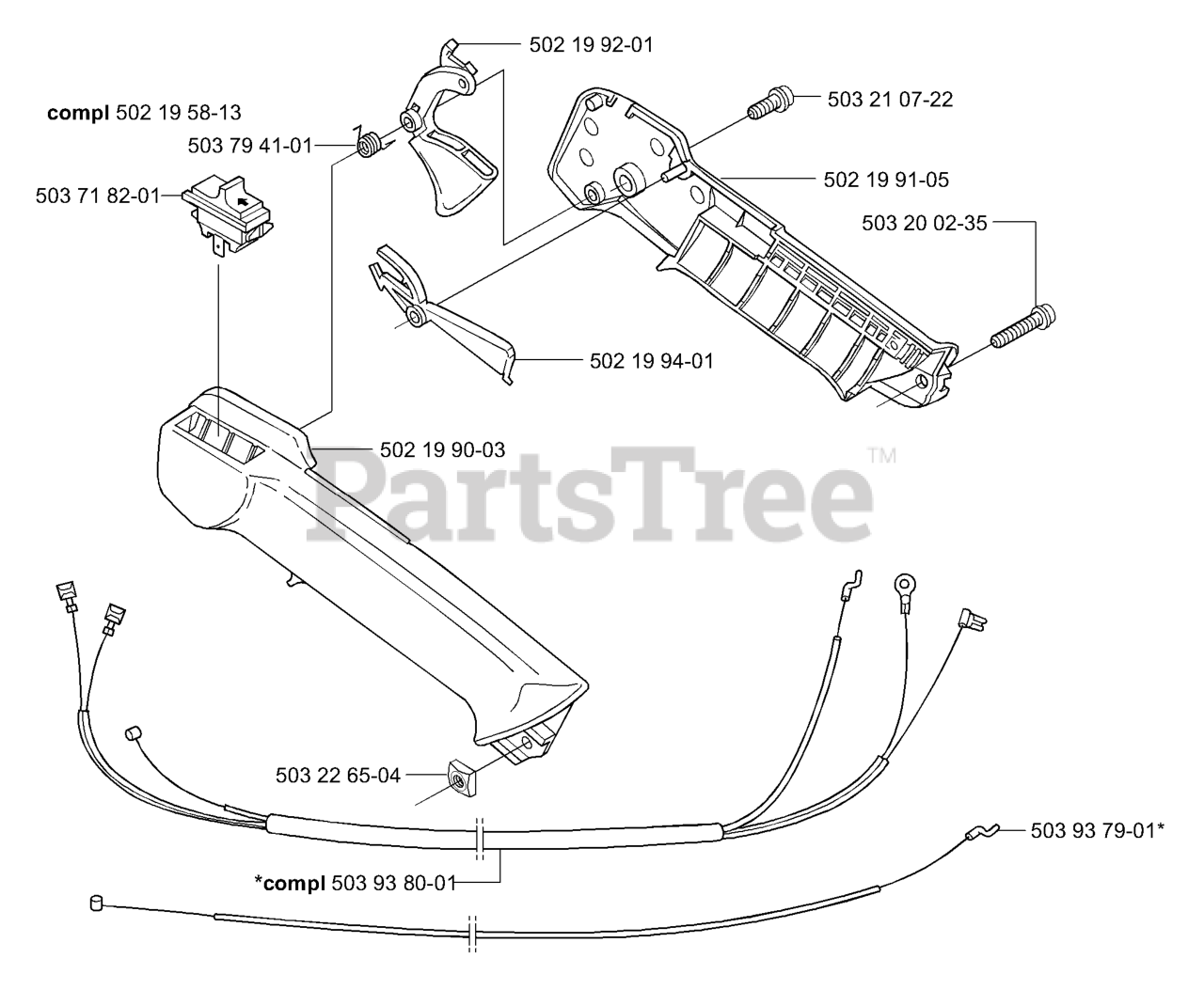 502 19 92-01

compl 502 19 58-13

503 21 07-22

503 79 41-01

502 19 91-05

503 71 82-01

503 20 02-35

502 19 94-01

502 19 90-03

PartsTree™

503 22 65-04

503 93 79-01*

*compl 503 93 80-01