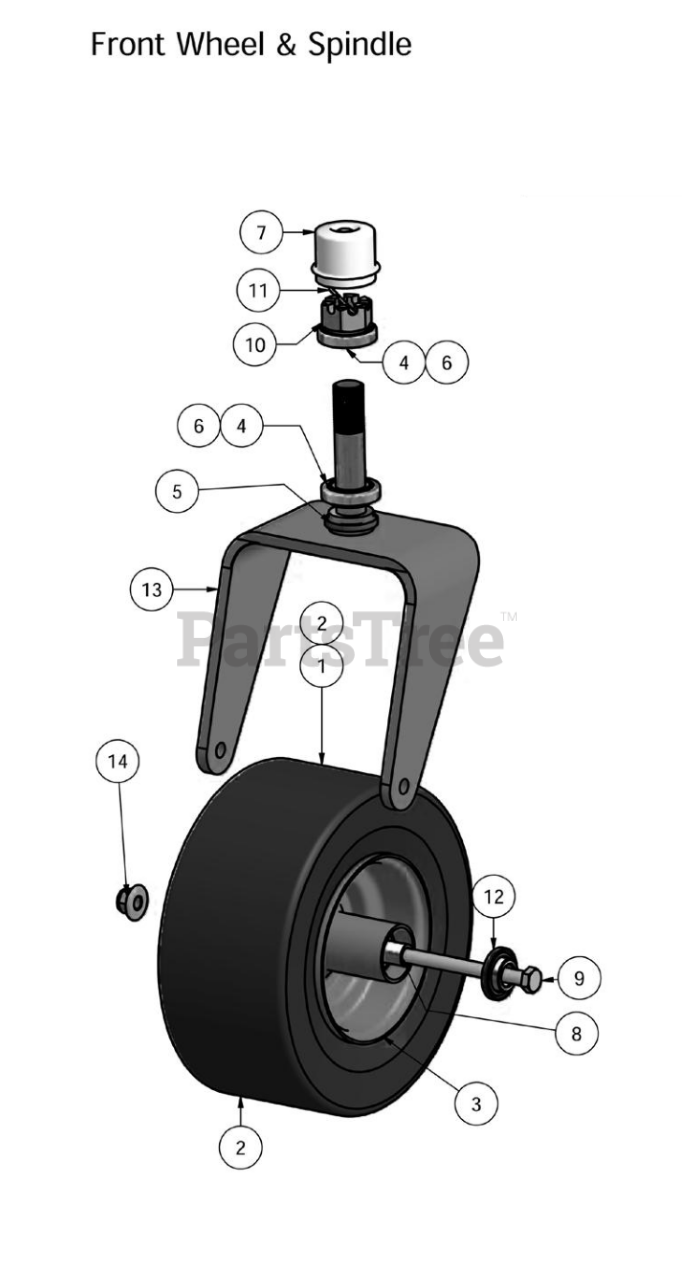 Front Wheel & Spindle

7

11

10

4 6

6 4

5

13

PartsTree™

2

1

14

12

9

8

3

2