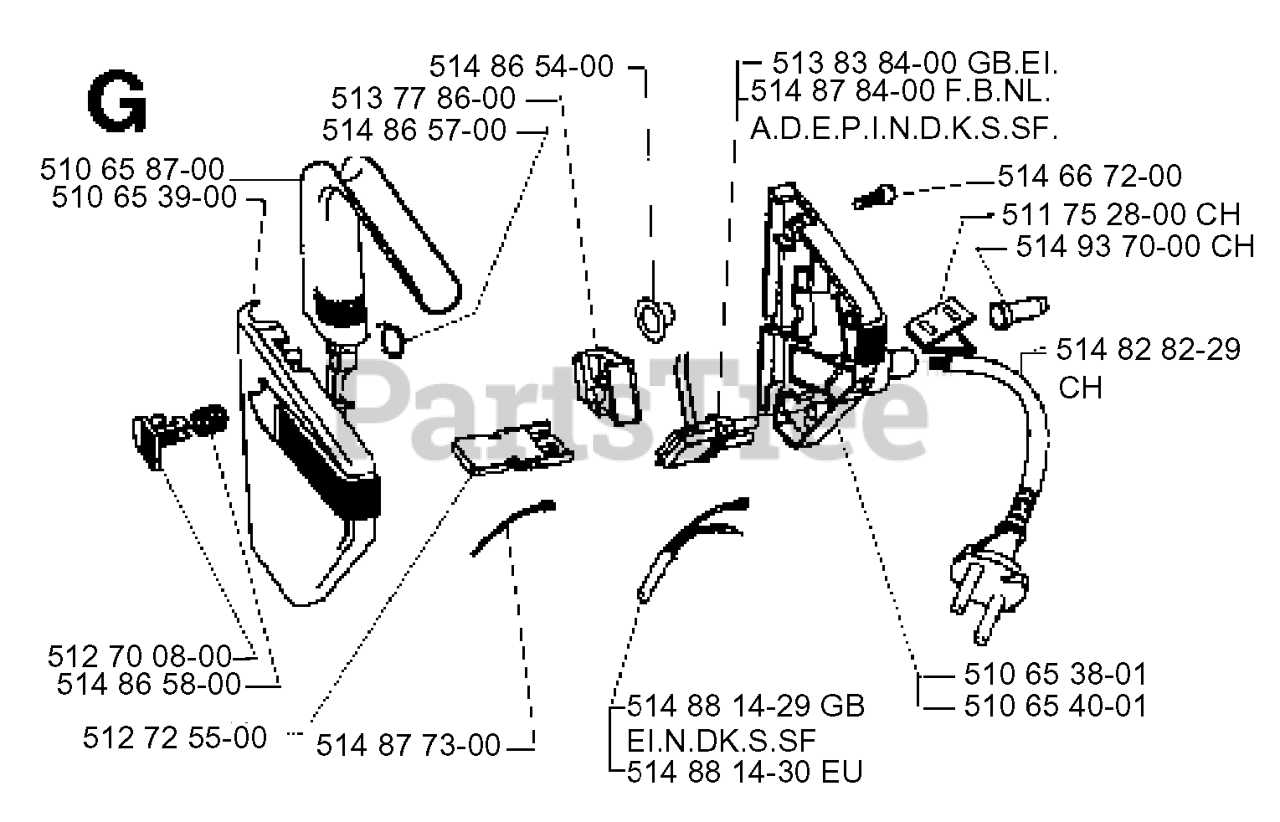 G

514 86 54-00
513 77 86-00
514 86 57-00
510 65 87-00
510 65 39-00

513 83 84-00 GB.EI.
514 87 84-00 F.B.NL.
A.D.E.P.I.N.D.K.S.SF.

514 66 72-00
511 75 28-00 CH
514 93 70-00 CH
514 82 82-29
CH

PartsTree

512 70 08-00
514 86 58-00
512 72 55-00
514 87 73-00

514 88 14-29 GB
EI.N.DK.S.SF
514 88 14-30 EU

510 65 38-01
510 65 40-01