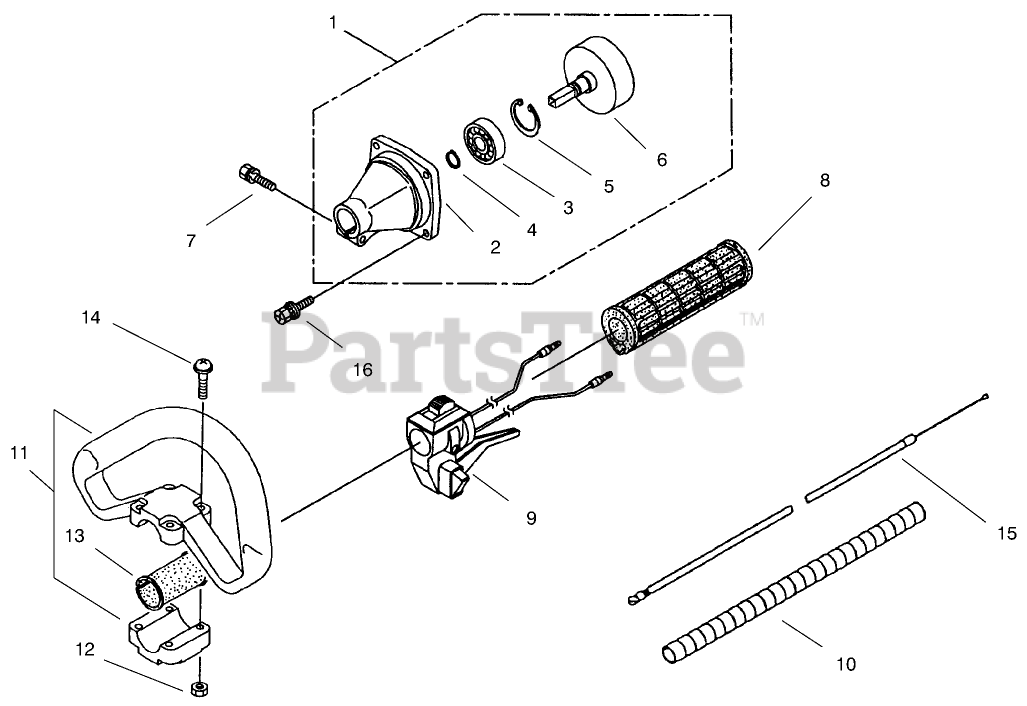 1
6
5
3
4
2
7
8
14
16
PartsTree™
11
13
9
15
12
10