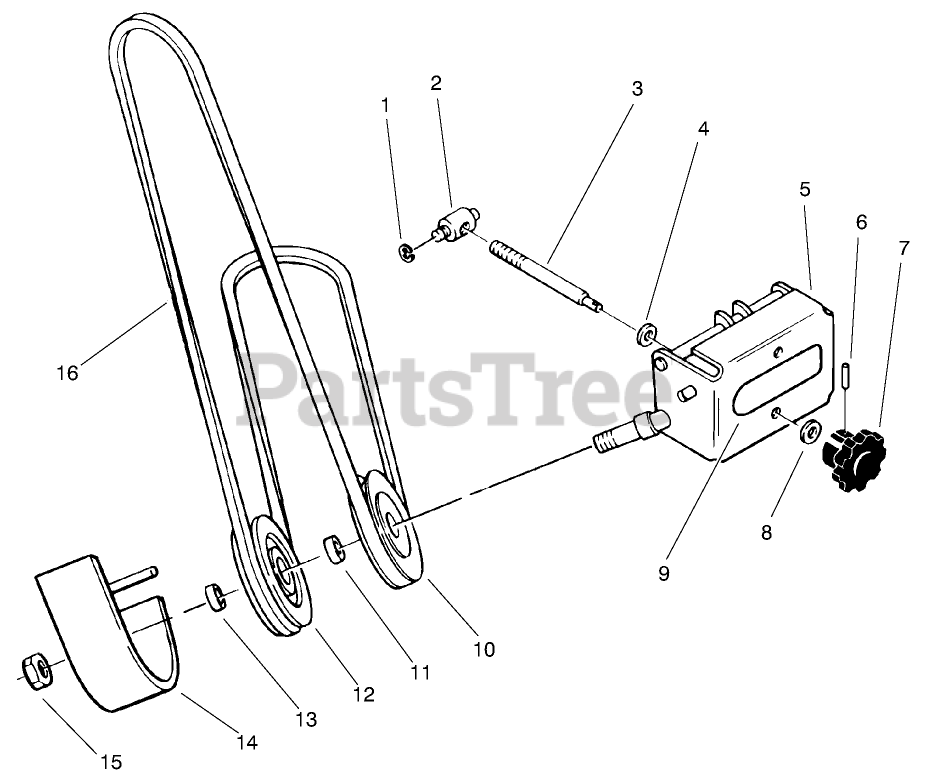 1
2
3
4
5
6
7
16
PartsTree
8
9
10
11
12
13
14
15